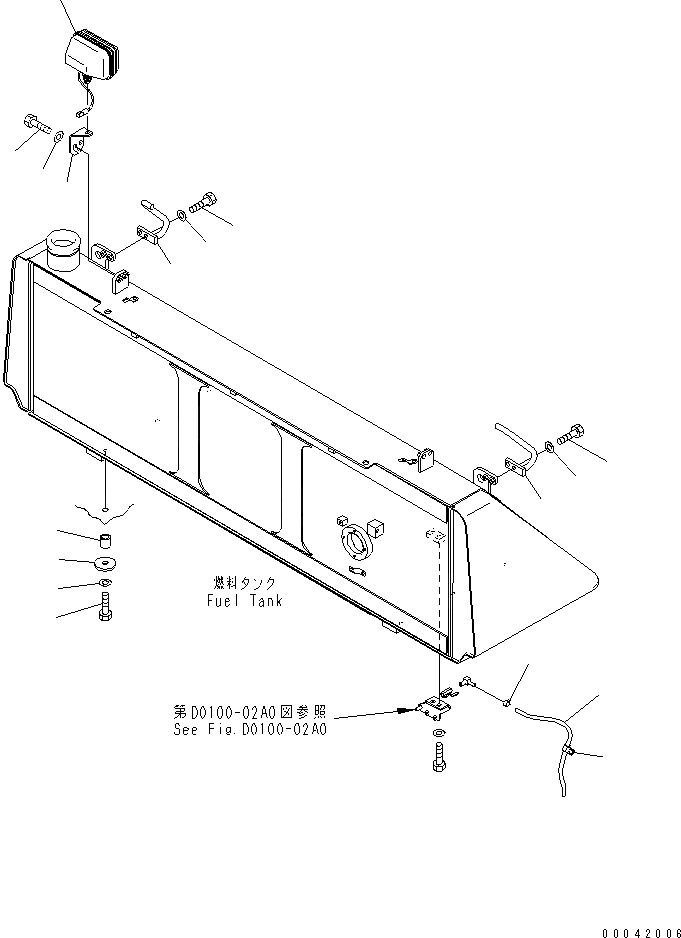 燃料タンク
Fuel Tank

第D0100-02A0図参照
See Fig.D0100-02A0

00042006