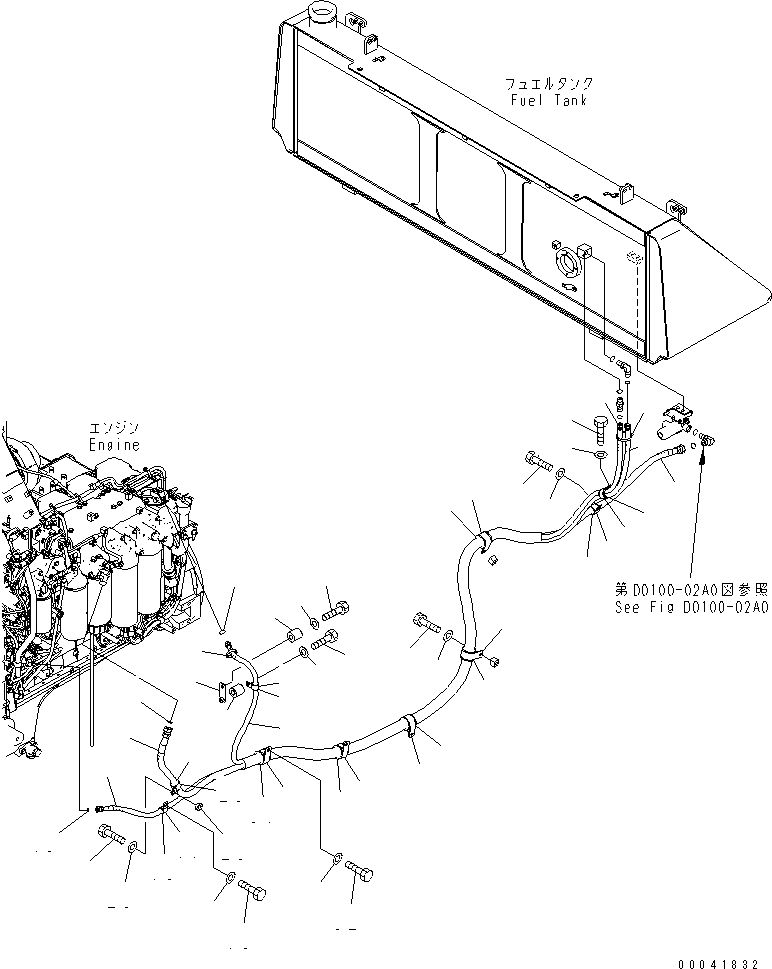 フュエルタンク
Fuel Tank

エンジン
Engine

第D0100-02A0図参照
See Fig D0100-02A0

00041832