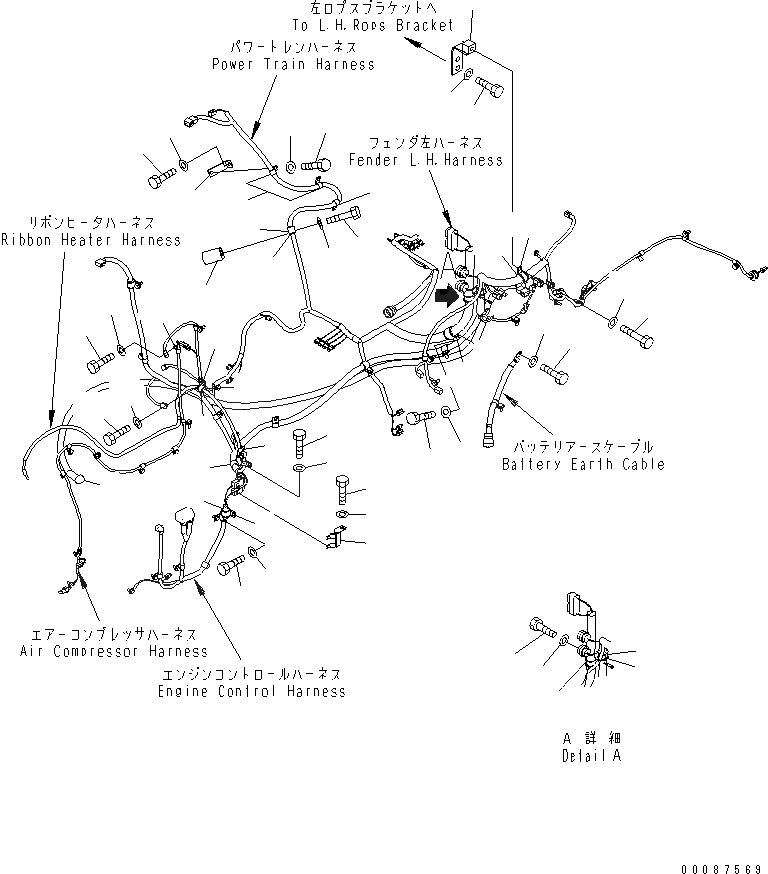 左ロプスブラケットへ
To L.H.Rops Bracket

パワートレンハーネス
Power Train Harness

フェンダ左ハーネス
Fender L.H.Harness

リボンヒータハーネス
Ribbon Heater Harness

バッテリアースケーブル
Battery Earth Cable

エアーコンプレッサハーネス
Air Compressor Harness

エンジンコントロールハーネス
Engine Control Harness

A 詳 細
Detail A

00087569