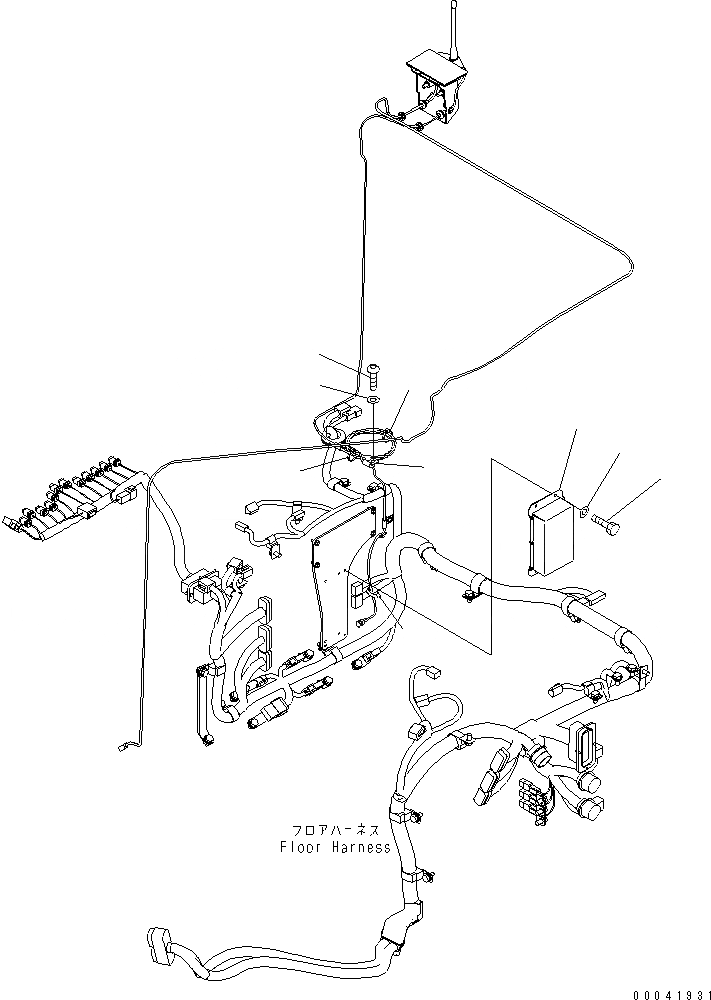 フロアハーネス
Floor Harness

00041931