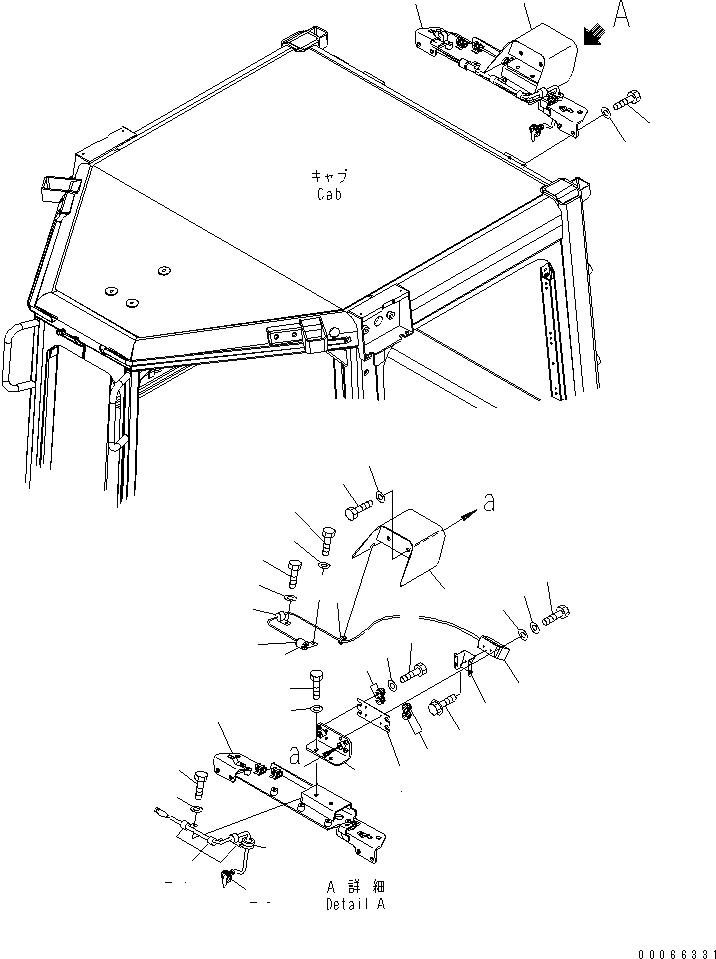 A

キャブ
Cab

a

a

A 詳細
Detail A

00066331