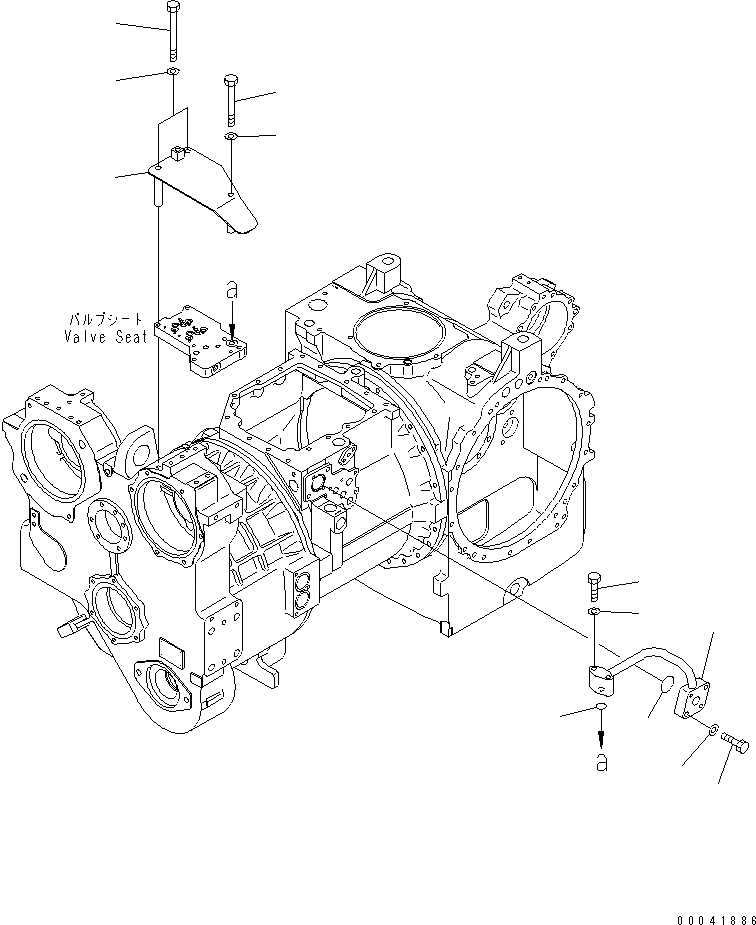 バルブシート
Valve Seat

a

a

00041886