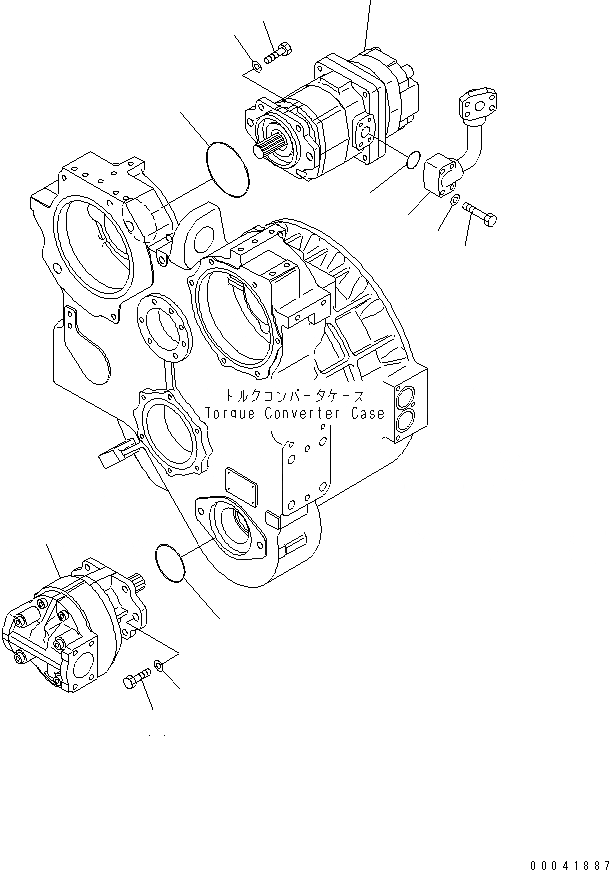 トルクコンバータケース
Torque Converter Case

00041887