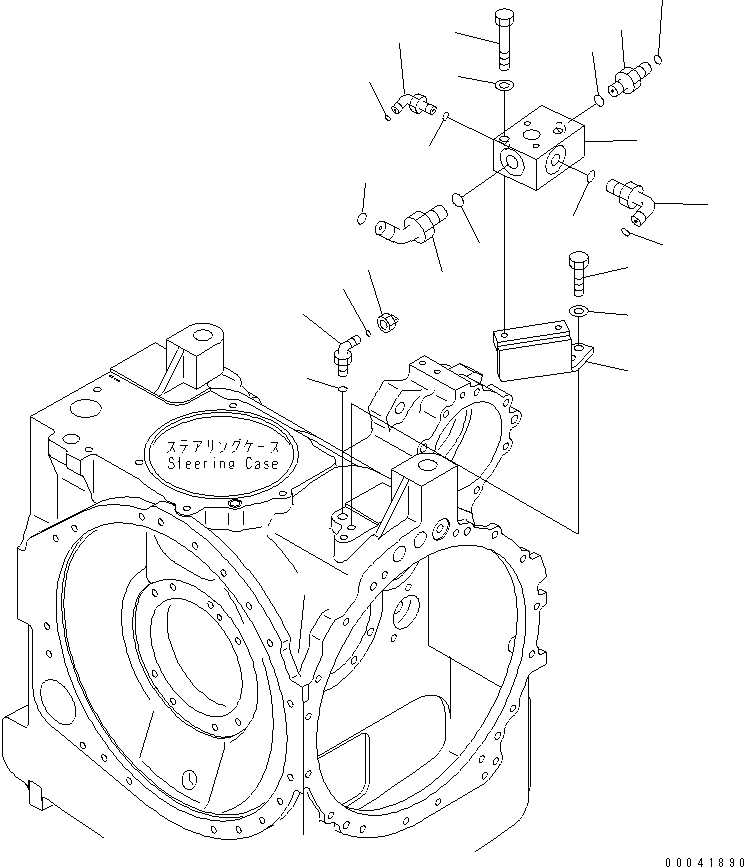 ステアリングケース
Steering Case

00041890