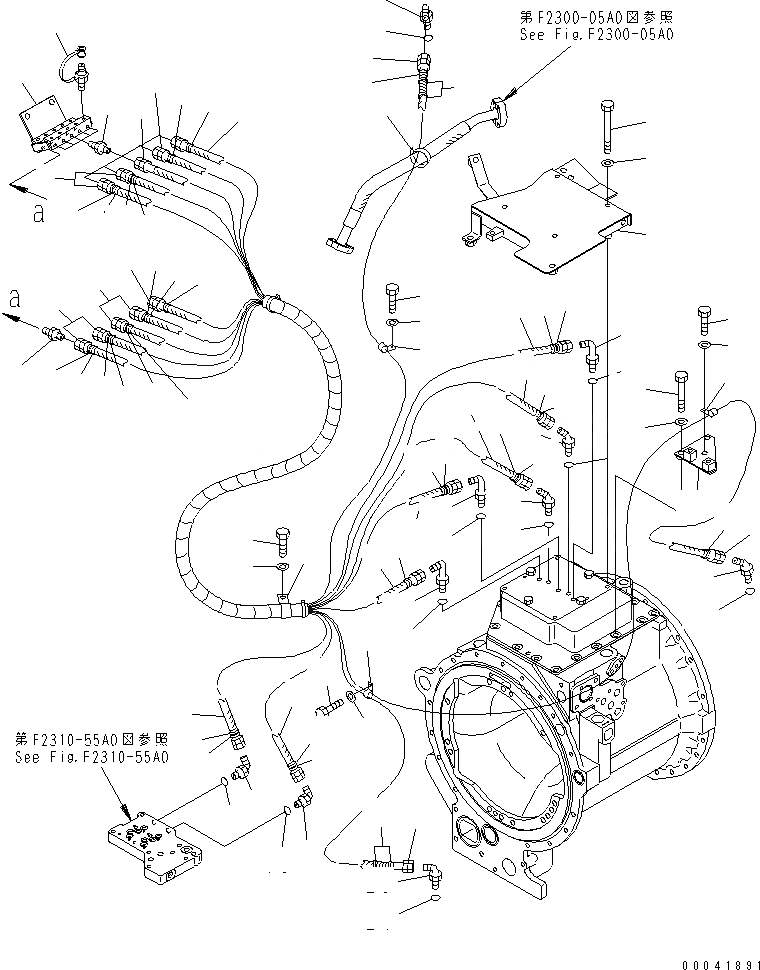 第F2300-05A0図参照
See Fig.F2300-05A0

a

a

第F2310-55A0図参照
See Fig.F2310-55A0

00041891