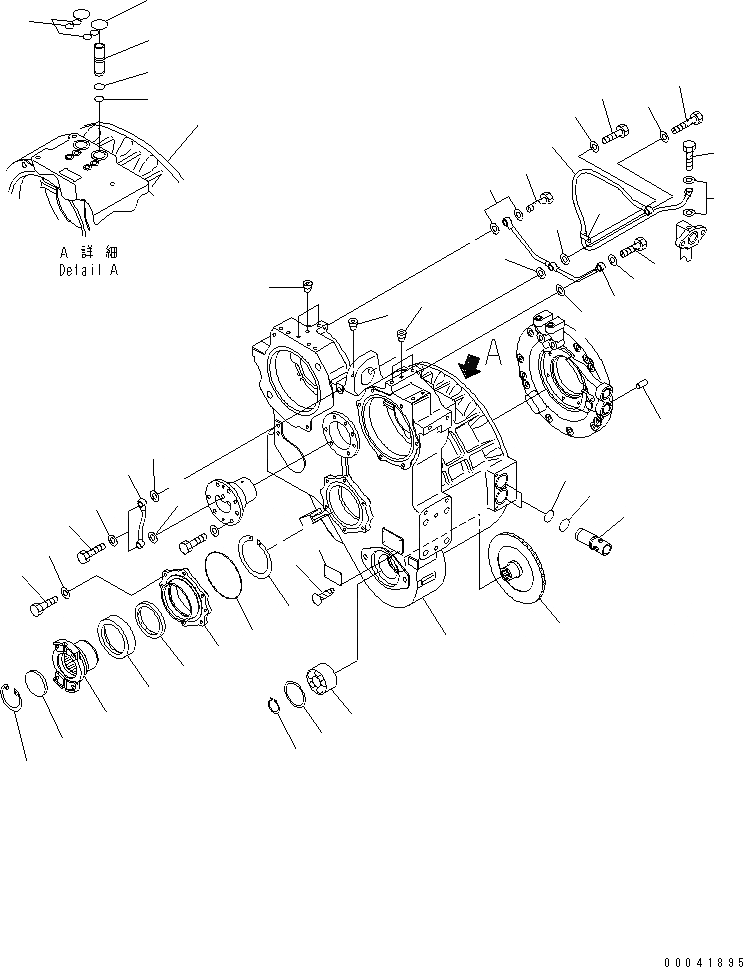 A 詳細
Detail A

A

00041895