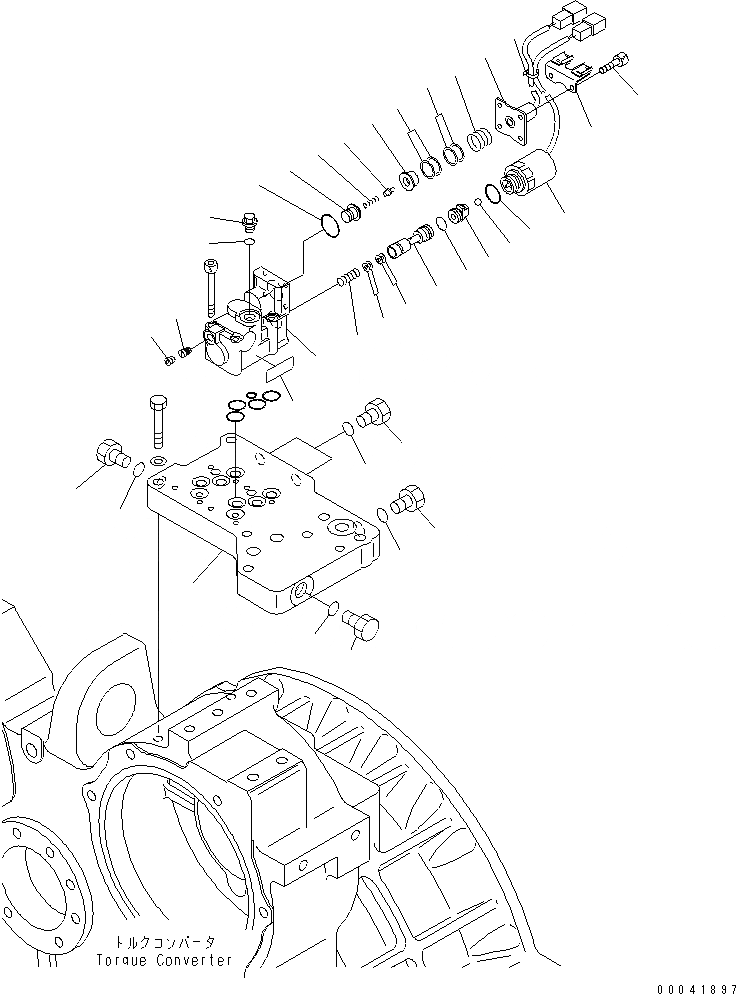 トルクコンバータ
Torque Converter

00041897