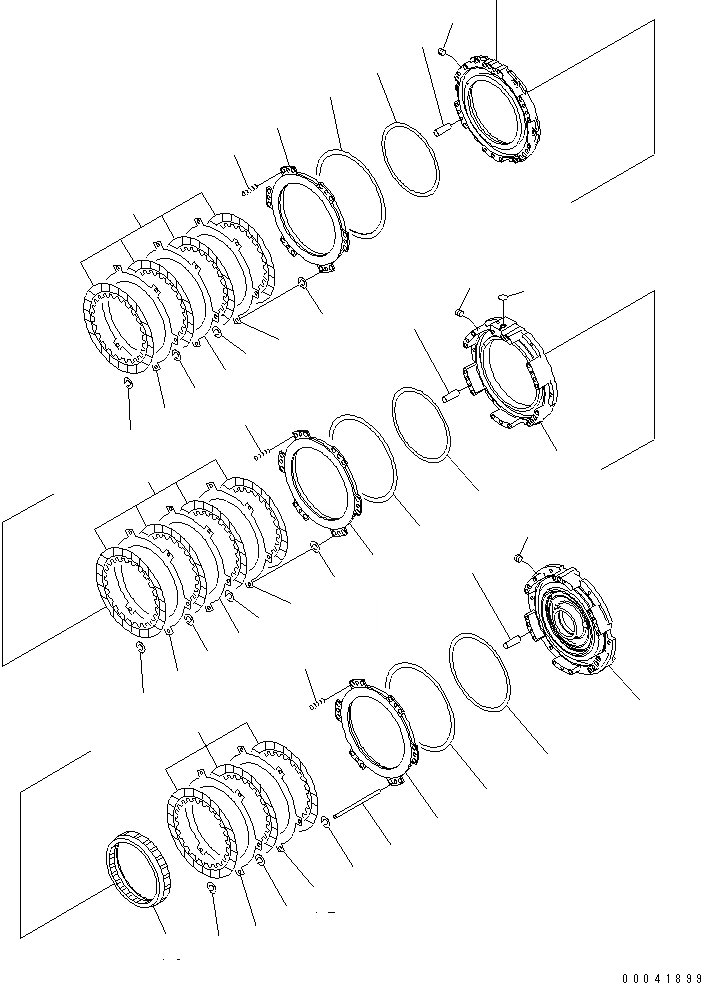 00041899