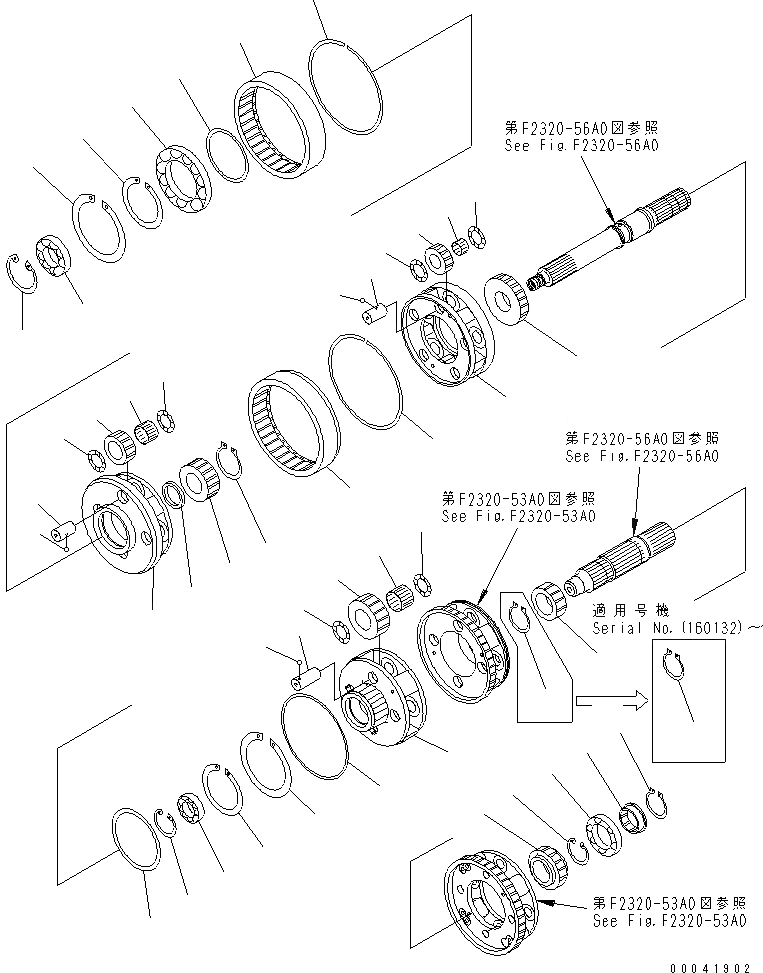 第F2320-56A0図参照
See Fig.F2320-56A0

第F2320-56A0図参照
See Fig.F2320-56A0

第F2320-53A0図参照
See Fig.F2320-53A0

適用号機
Serial No.(160132)~

第F2320-53A0図参照
See Fig.F2320-53A0

00041902