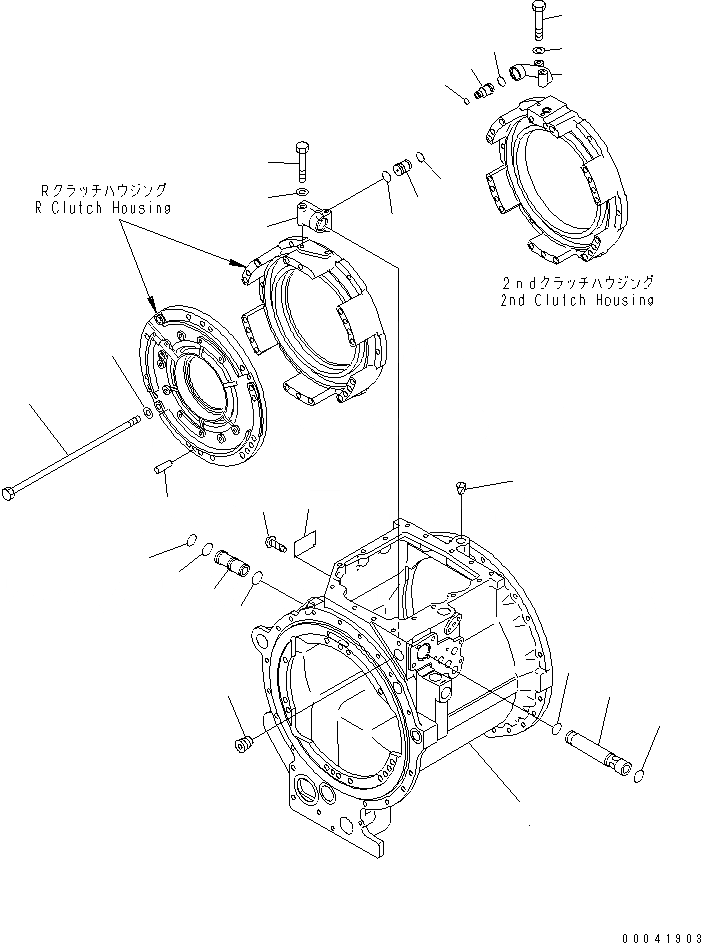 Rクラッチハウジング
R Clutch Housing

2ndクラッチハウジング
2nd Clutch Housing

00041903