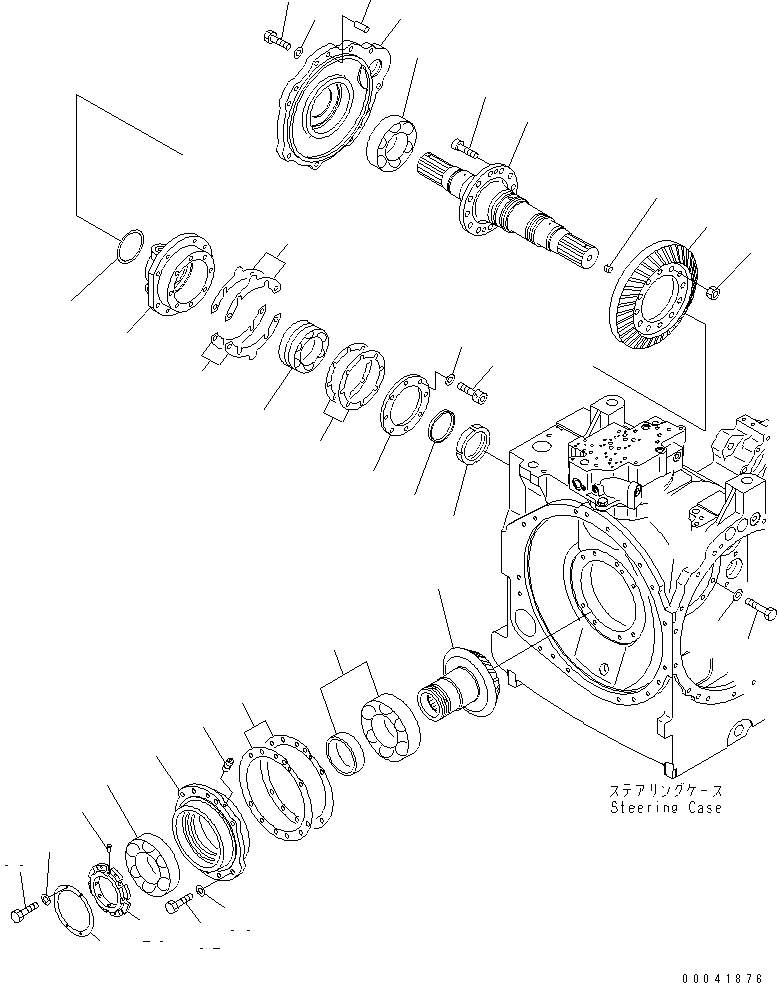 ステアリングケース
Steering Case

00041876