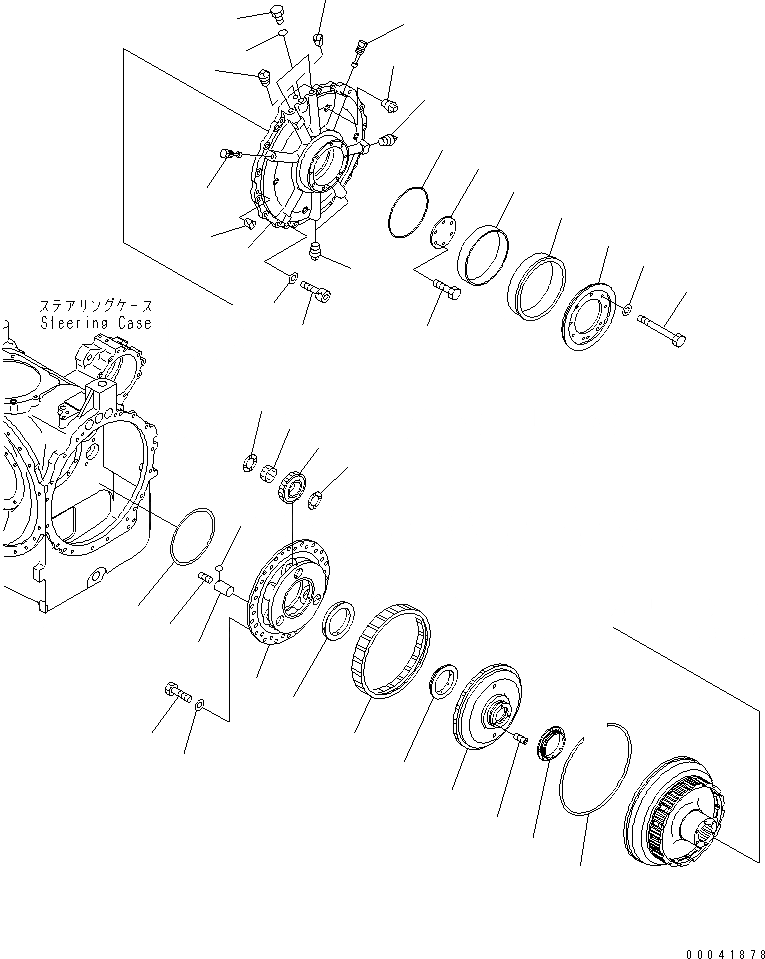 ステアリングケース
Steering Case

00041878