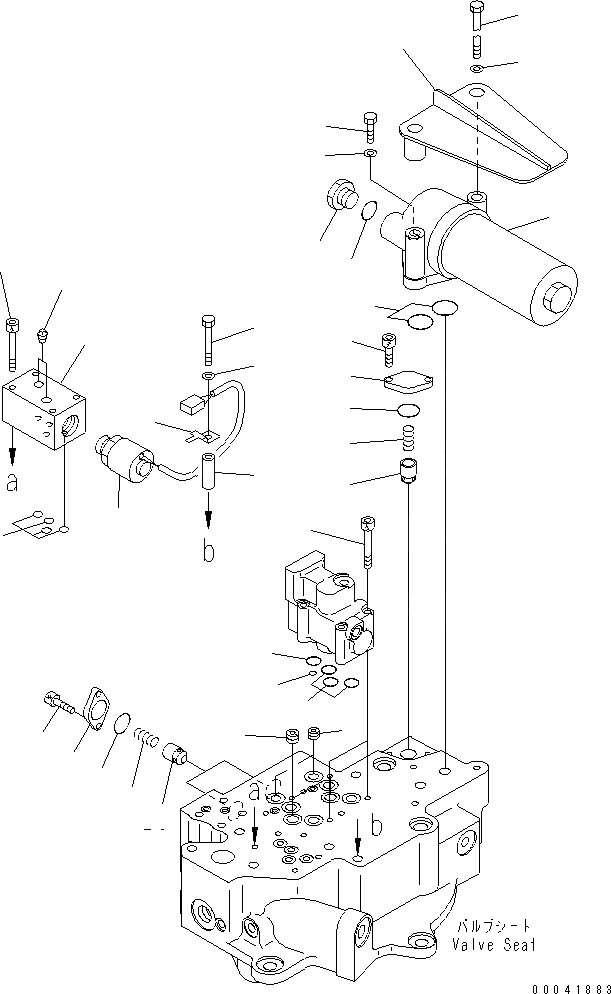 a

b

a

b

バルブシート
Valve Seat

00041883