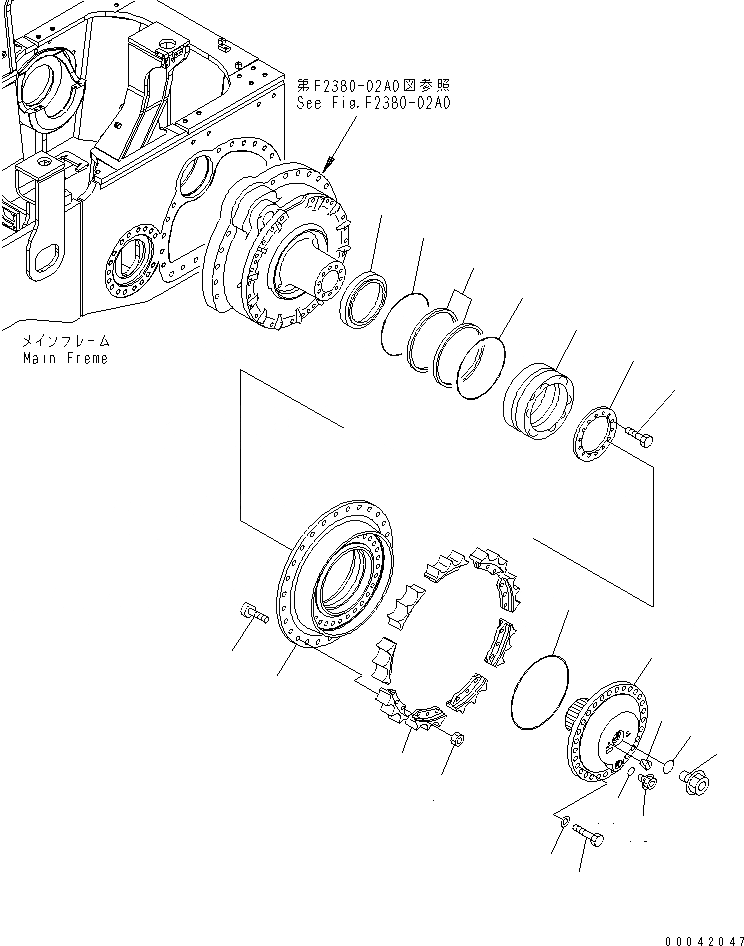 第F2380-02A0図参照
See Fig.F2380-02A0

メインフレーム
Main Freme

00042047