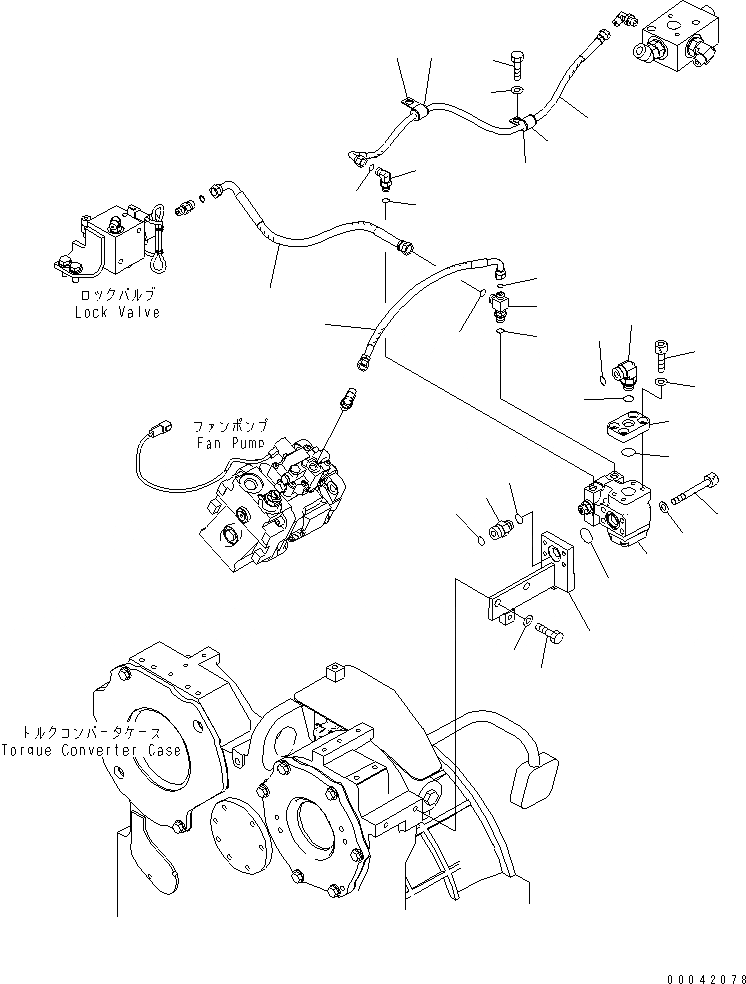 ロックバルブ
Lock Valve

ファンポンプ
Fan Pump

トルクコンバータケース
Torque Converter Case

00042078