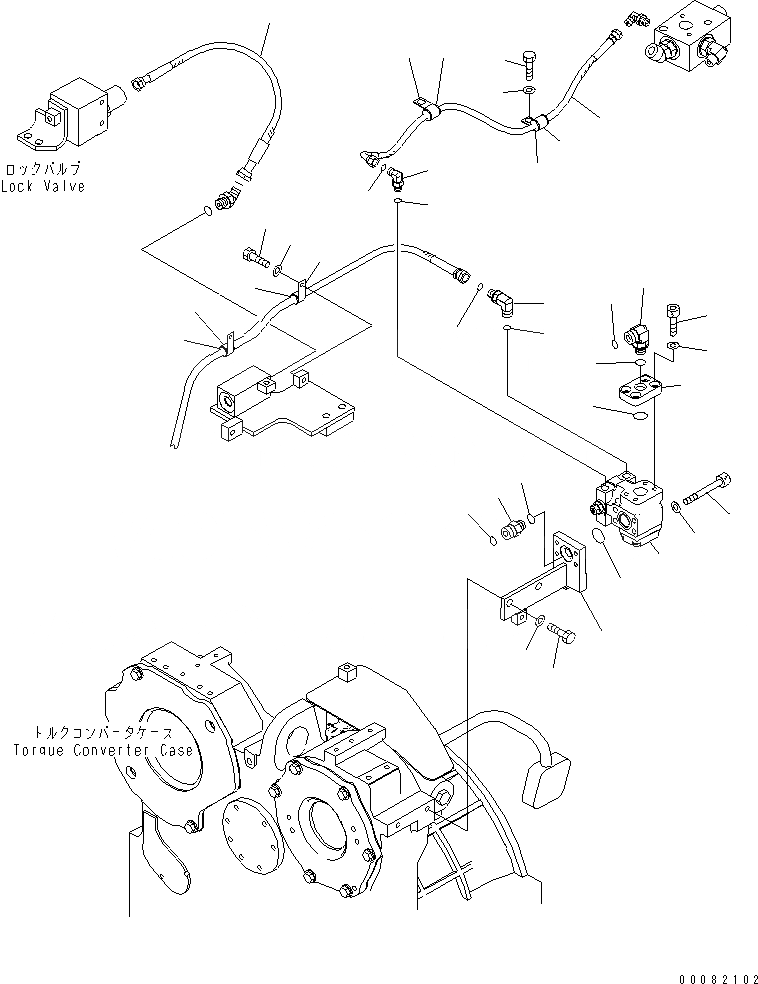 ロックバルブ
Lock Valve

トルクコンバータケース
Torque Converter Case

00082102