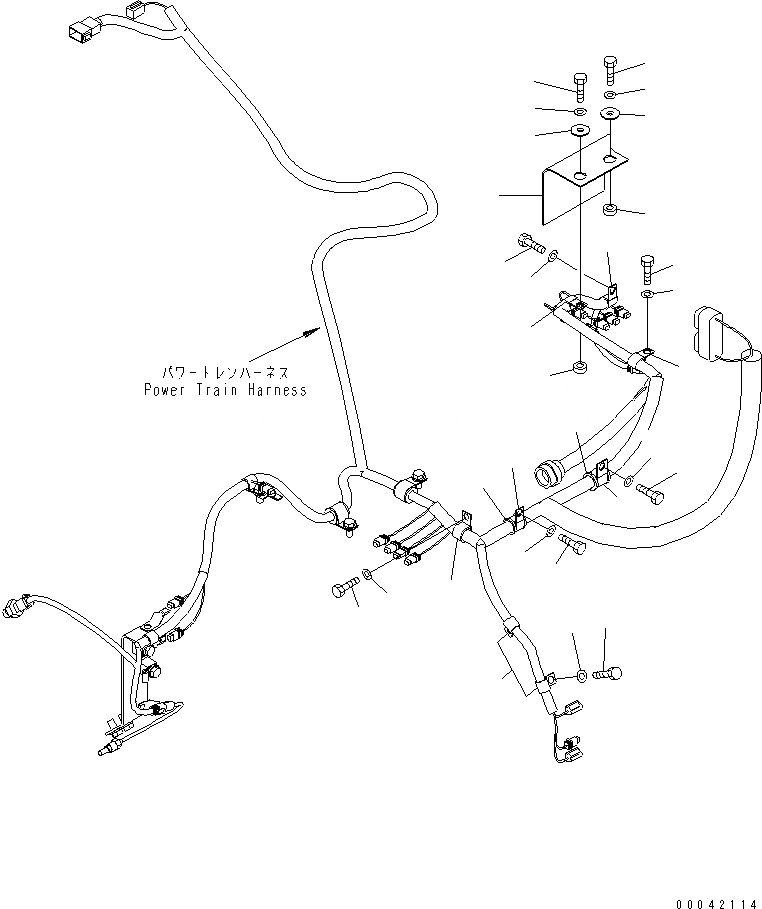 パワートレンハーネス
Power Train Harness

00042114