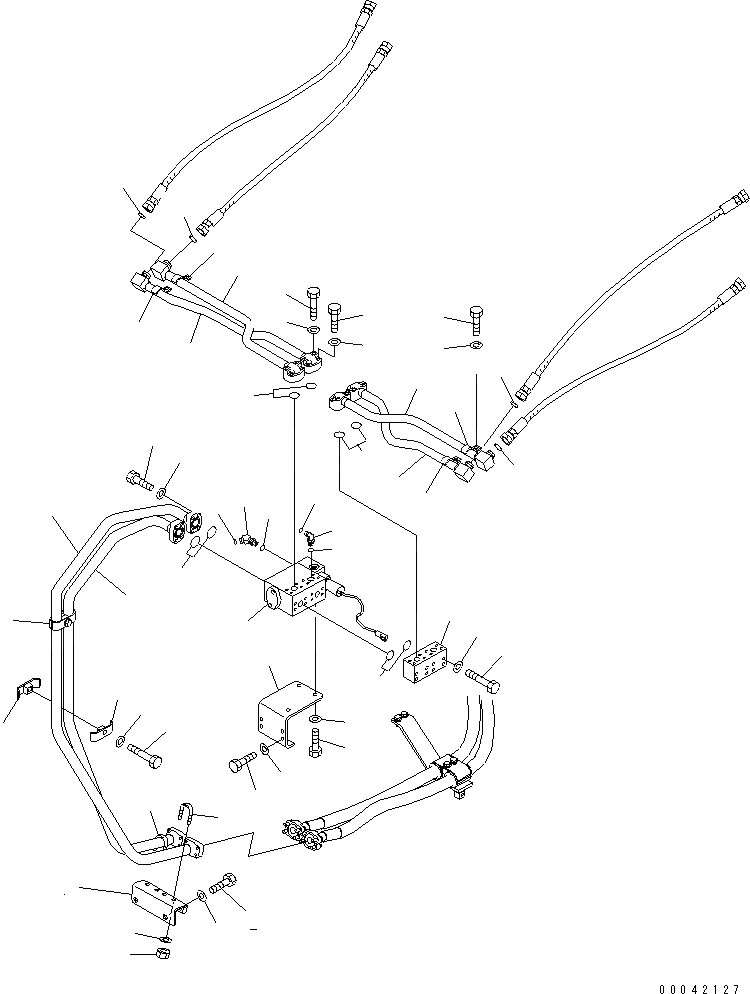 00042127