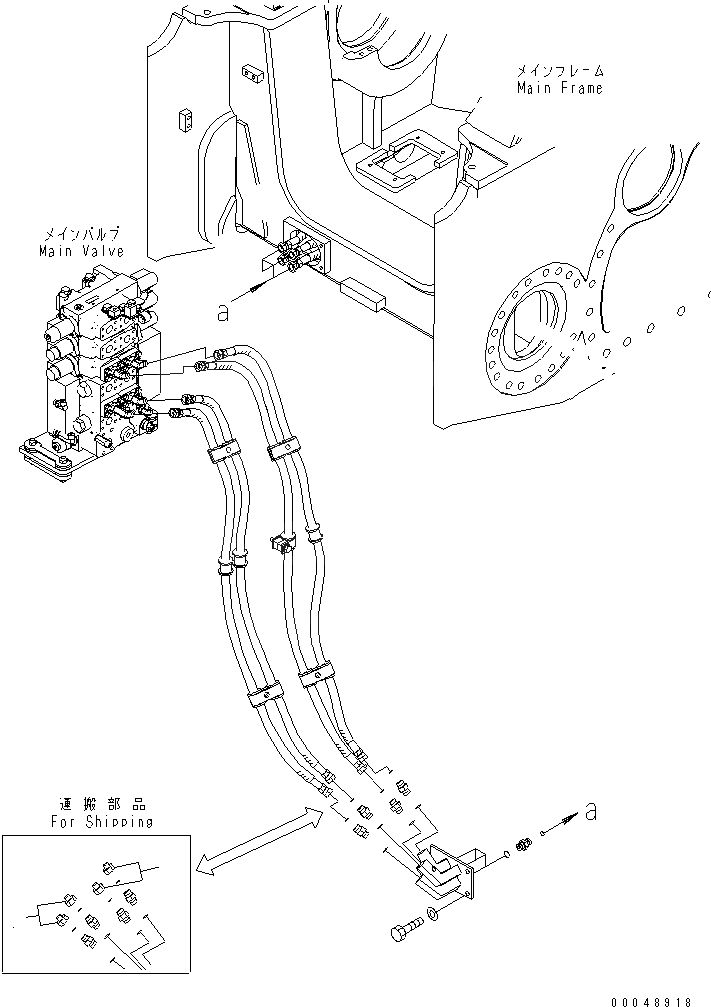 メインフレーム
Main Frame

メインバルブ
Main Valve

a

運搬部品
For Shipping

a

00048918