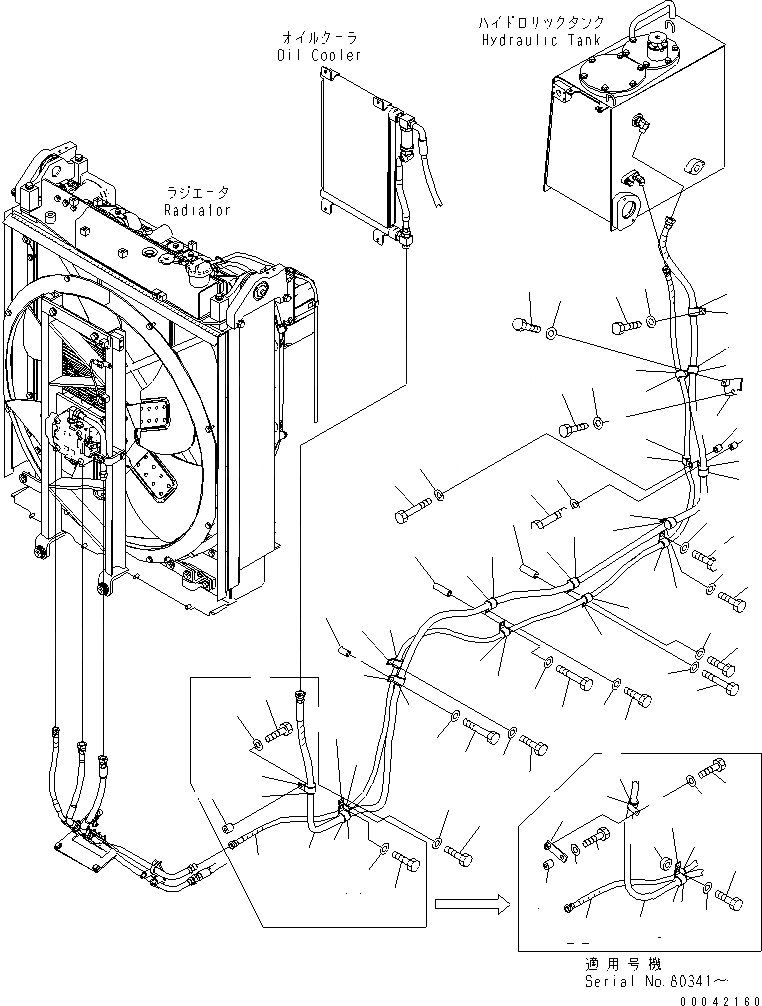 オイルクーラ
Oil Cooler

ハイドロリックタンク
Hydraulic Tank

ラジエータ
Radiator

適用号機
Serial No.80341～

00042160