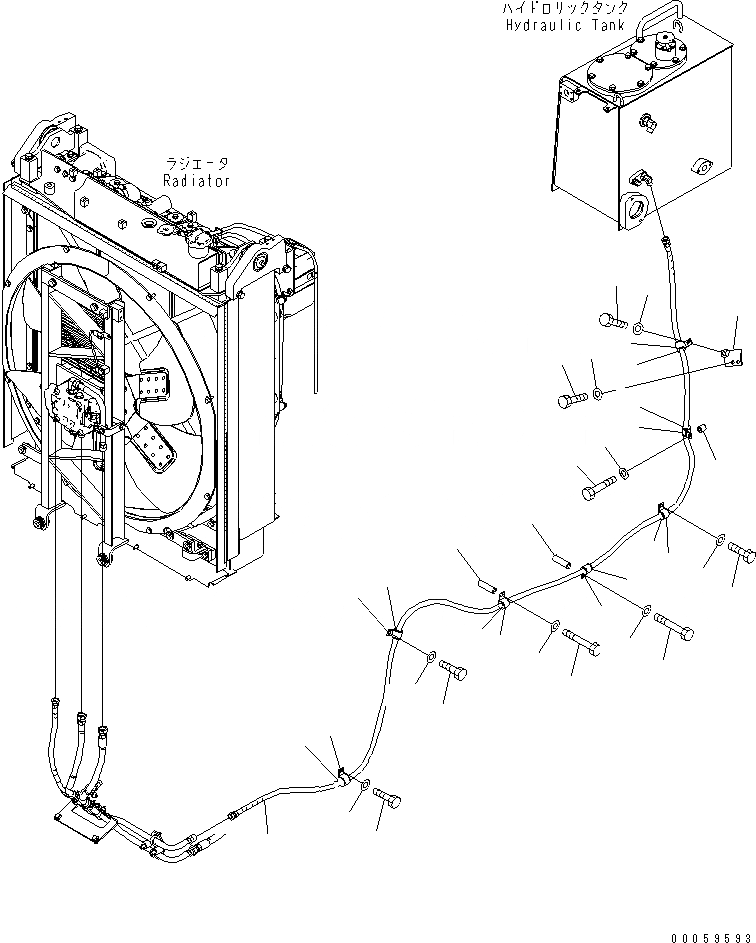 ハイドロリックタンク
Hydraulic Tank

ラジエータ
Radiator

00059593