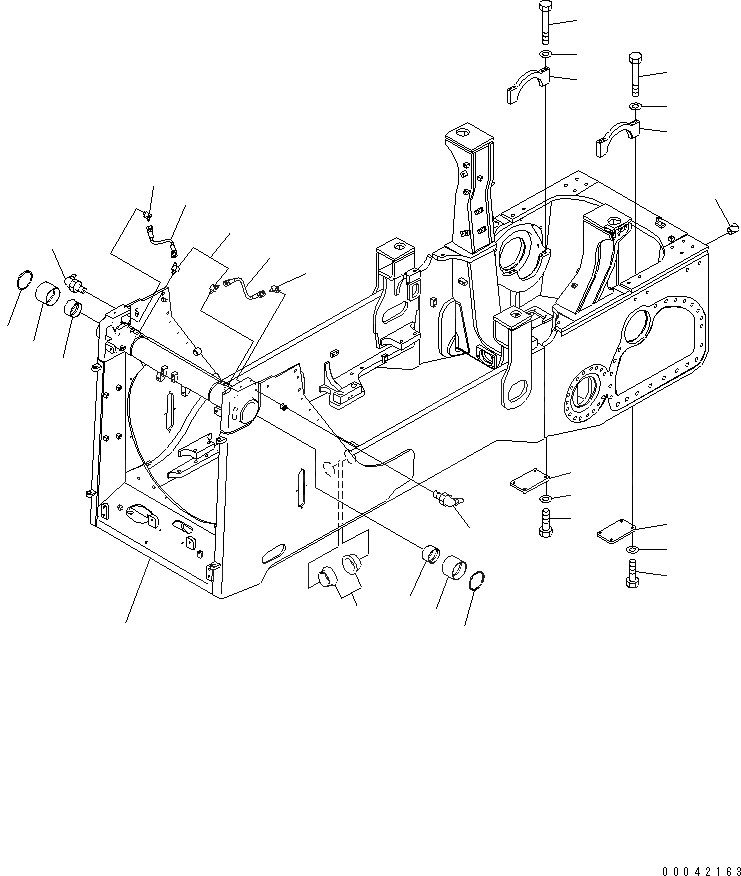 00042163