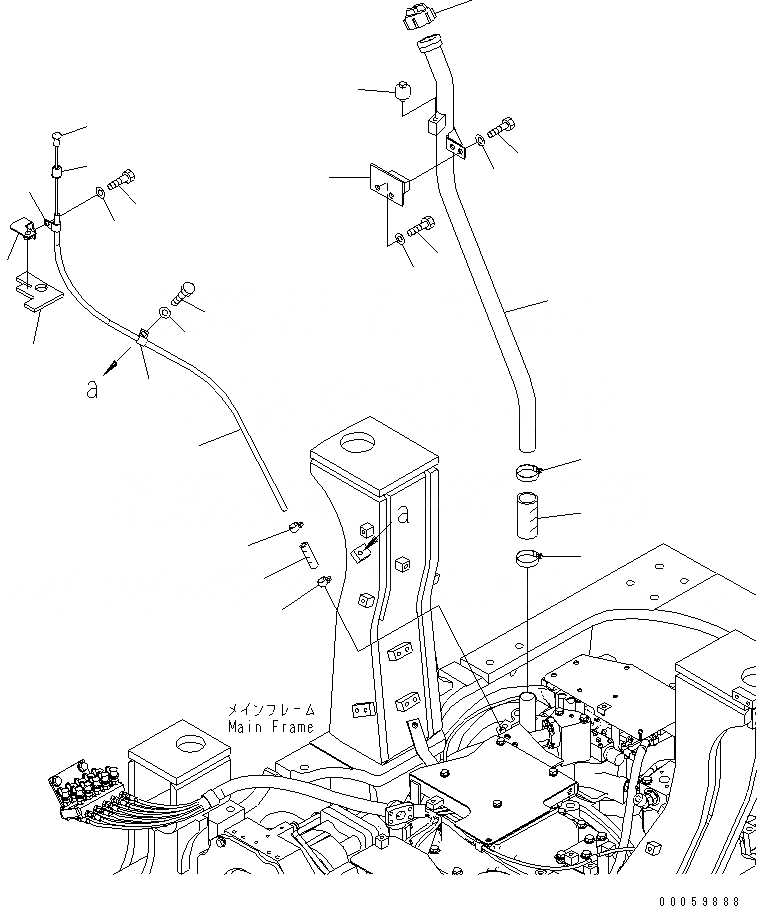 a

a

メインフレーム
Main Frame

00059888