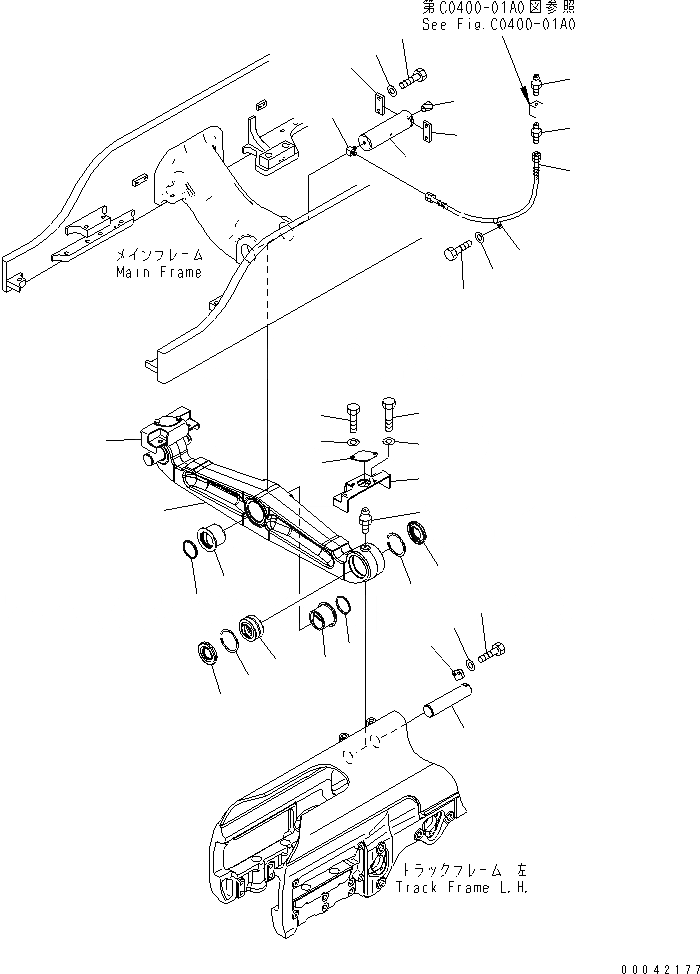 第C0400-01A0図参照
See Fig.C0400-01A0

メインフレーム
Main Frame

トラックフレーム 左
Track Frame L.H.

00042177