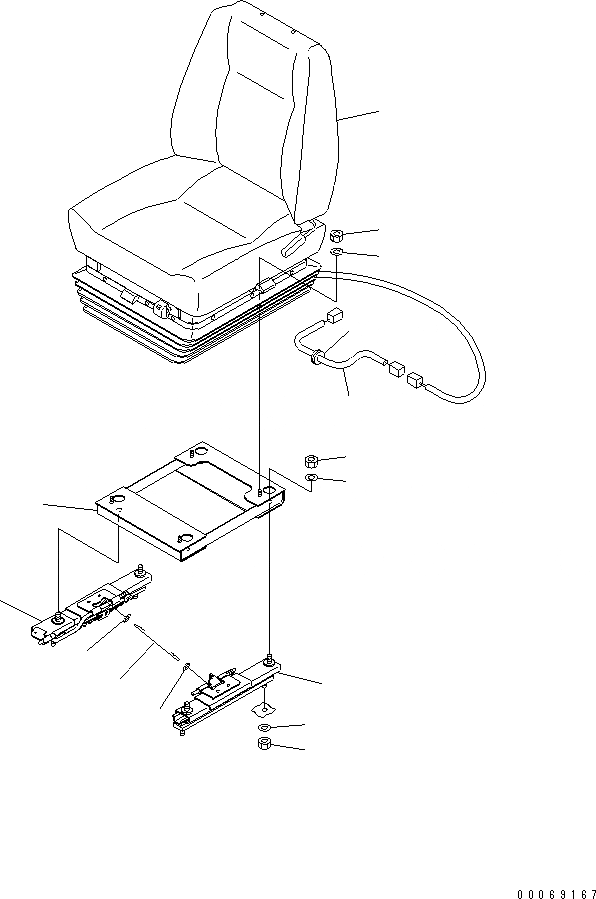 00069167