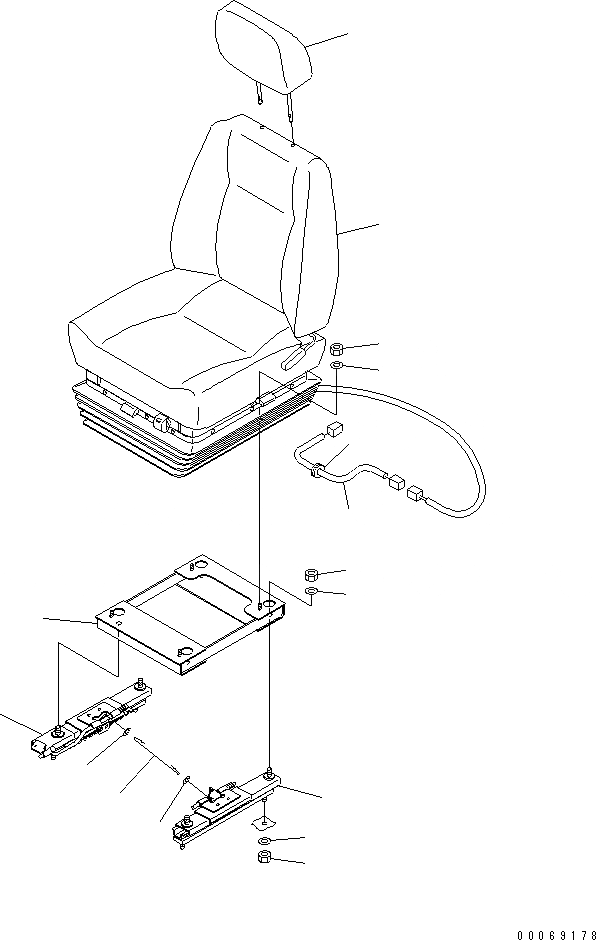 00069178