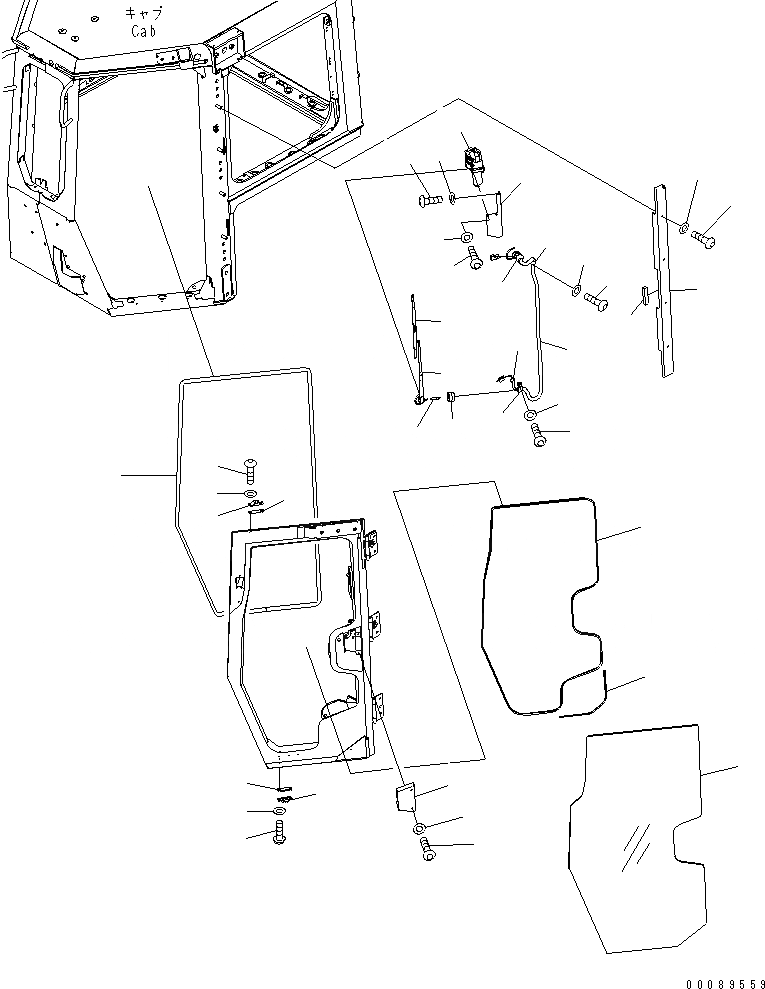 キャブ
Cab

00089559