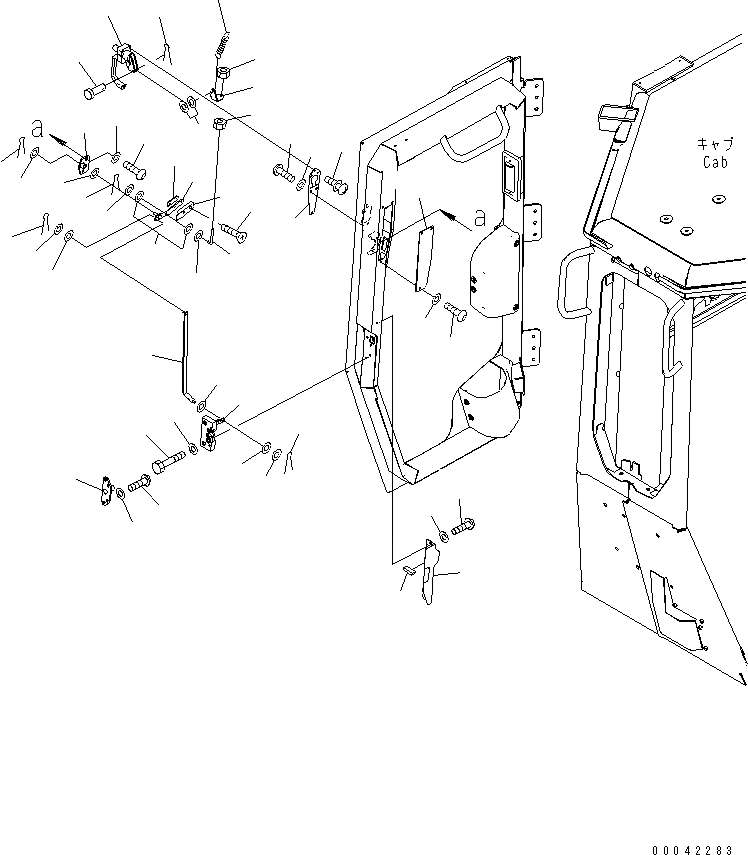 a
a
キャブ
Cab
00042283