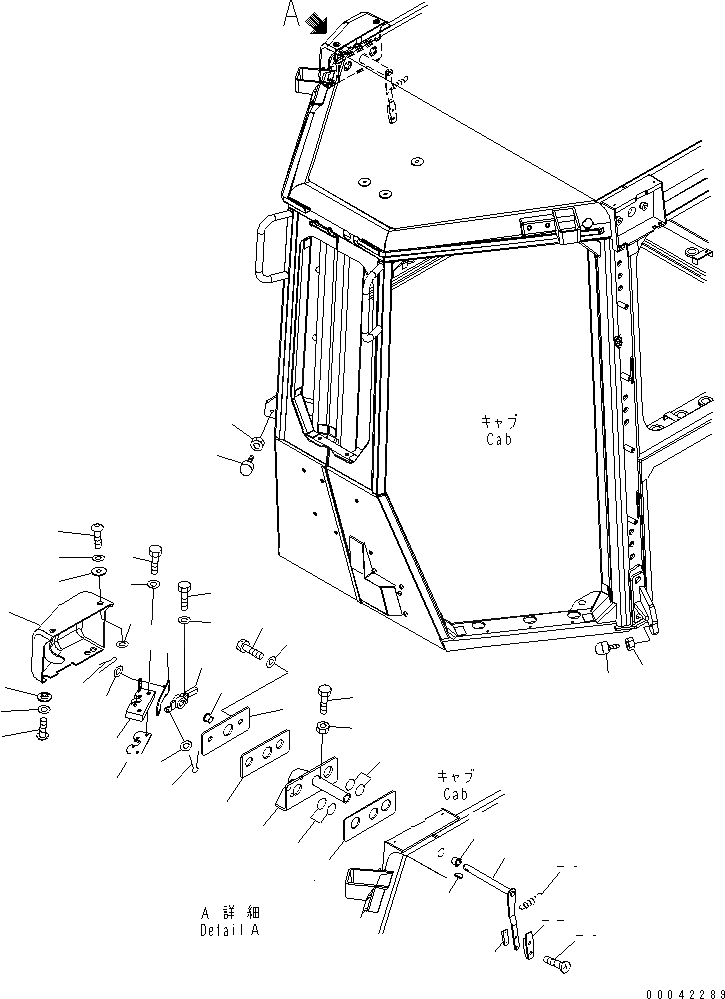 A

キャブ
Cab

キャブ
Cab

A 詳細
Detail A

00042289