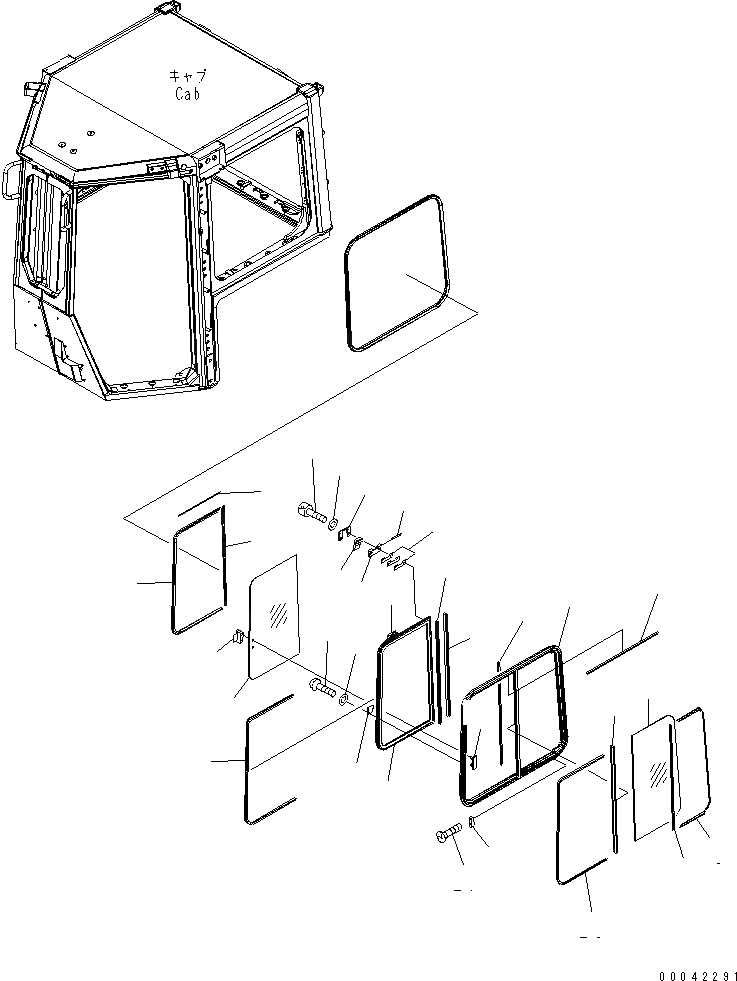 キャブ
Cab

00042291