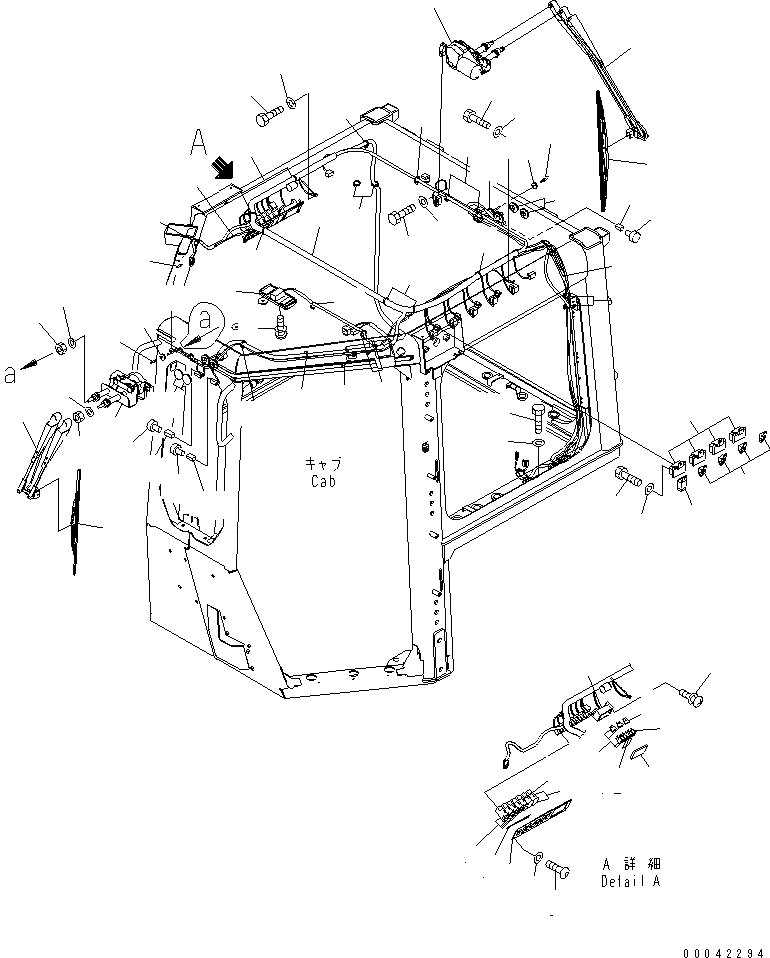 A

a

a

キャブ
Cab

A 詳細
Detail A

00042294