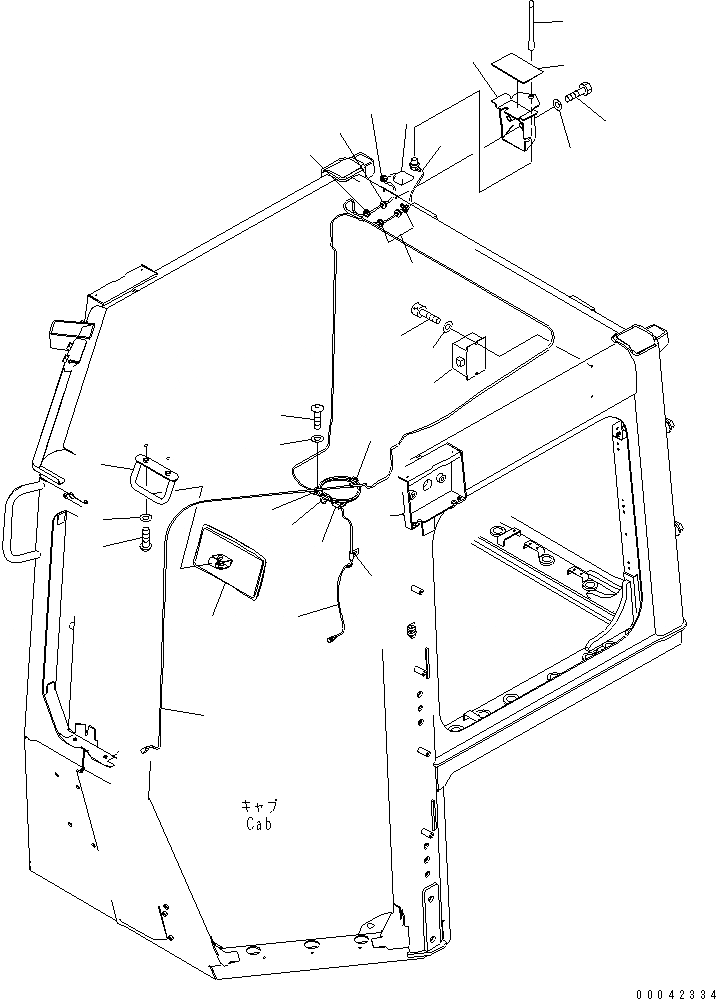 キャブ
Cab

00042334