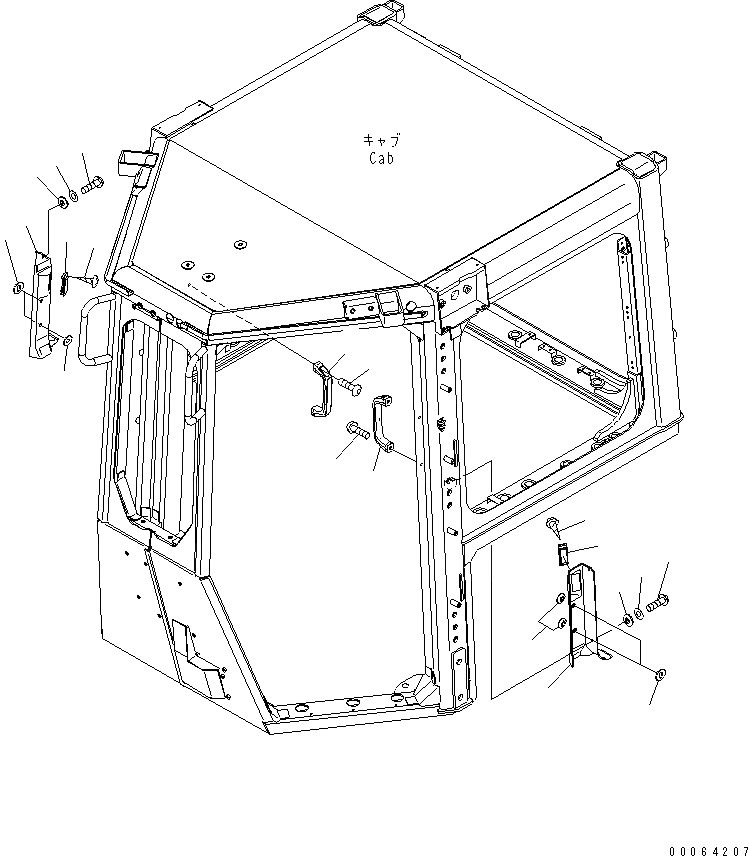 キャブ
Cab

00064207