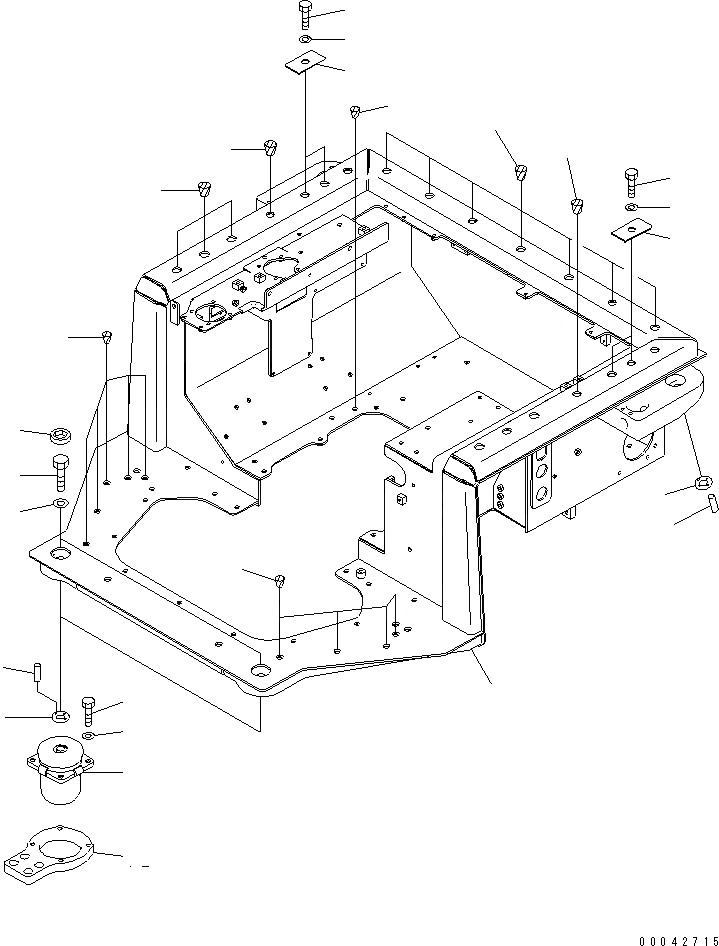 00042715