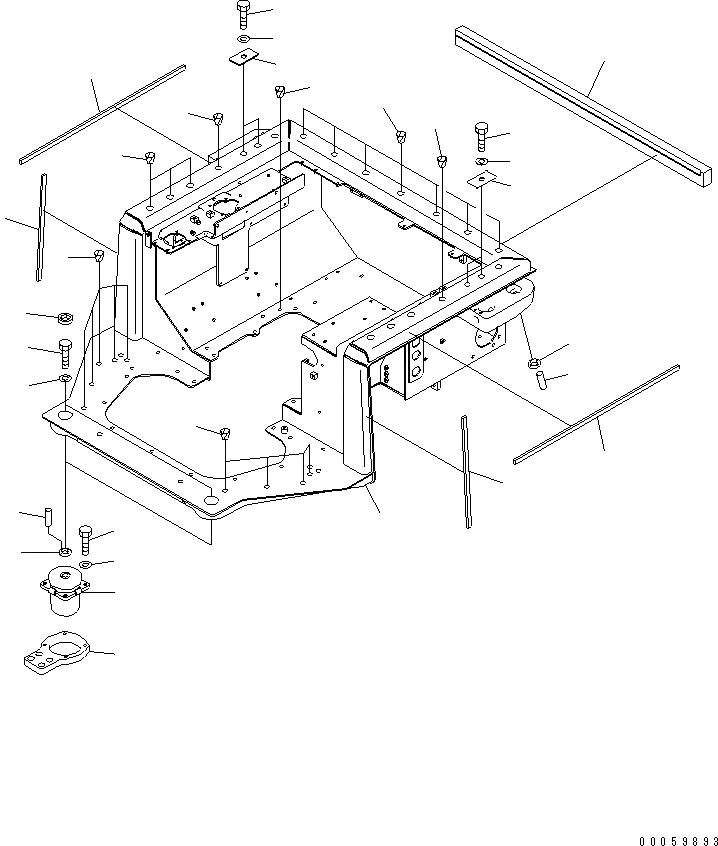 00059893