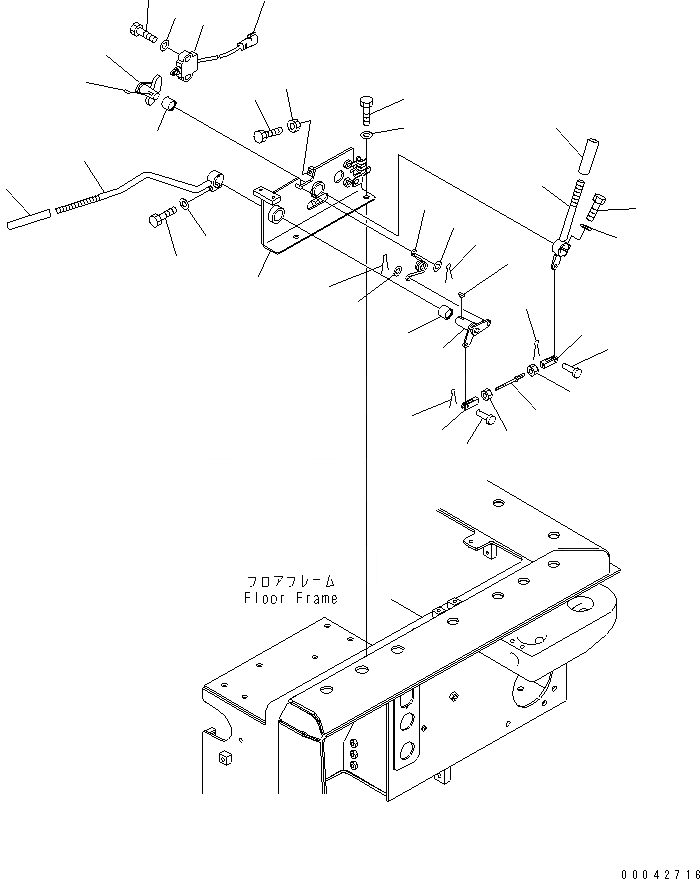 フロアフレーム
Floor Frame

00042716