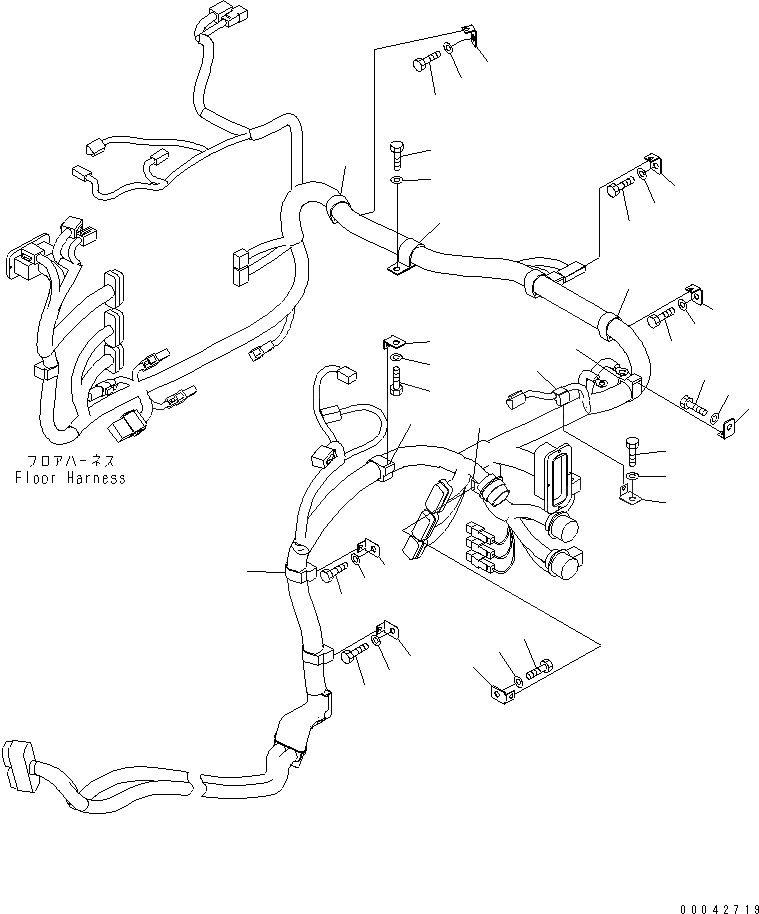 フロアハーネス
Floor Harness

00042719