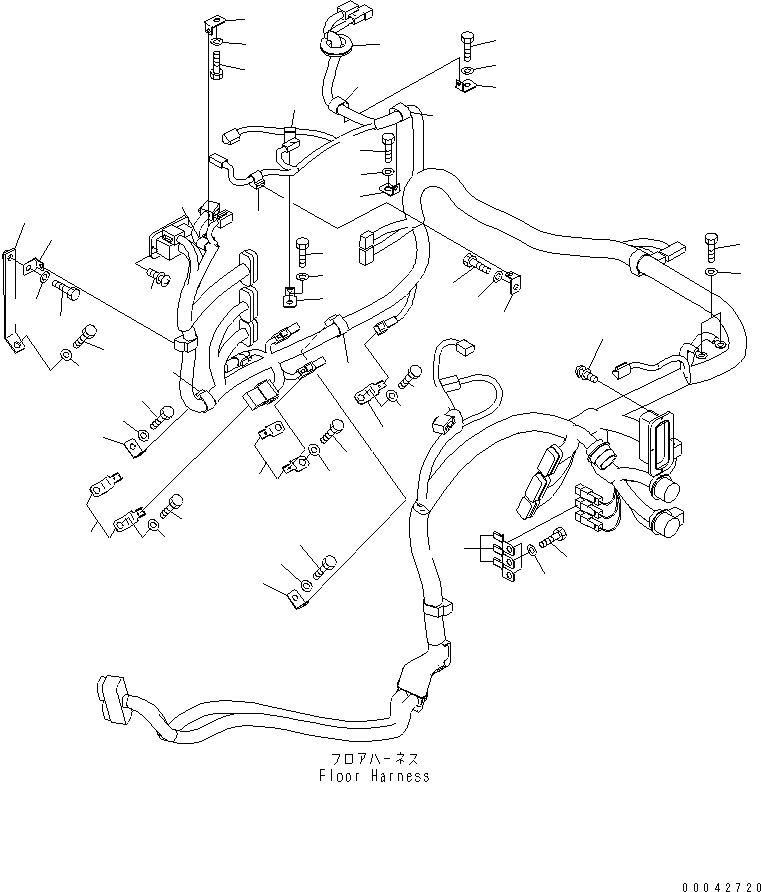 フロアハーネス
Floor Harness

00042720