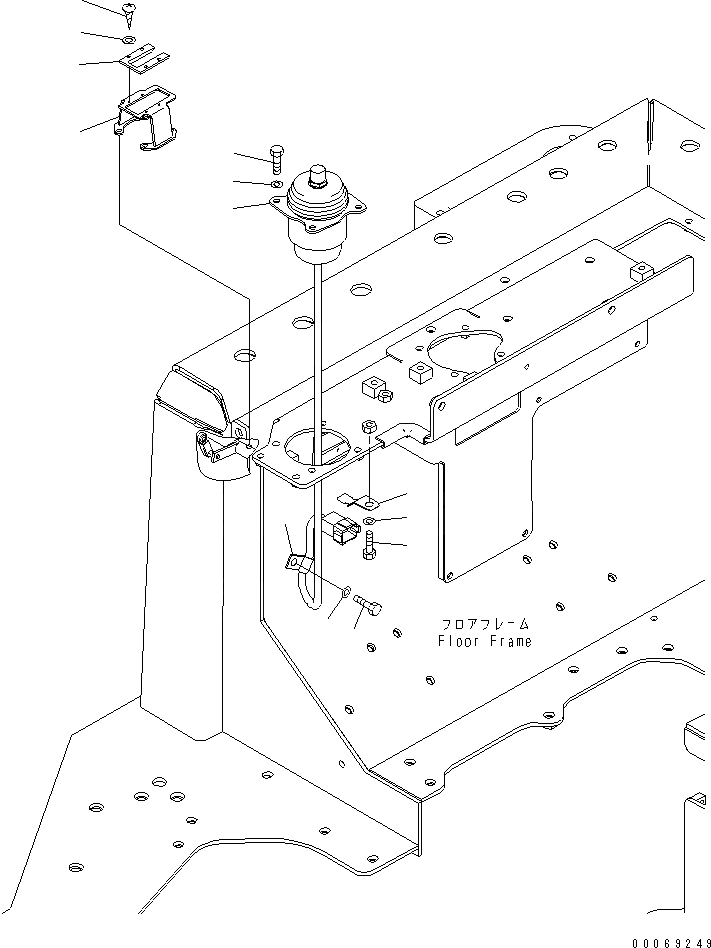 フロアフレーム
Floor Frame

00069249