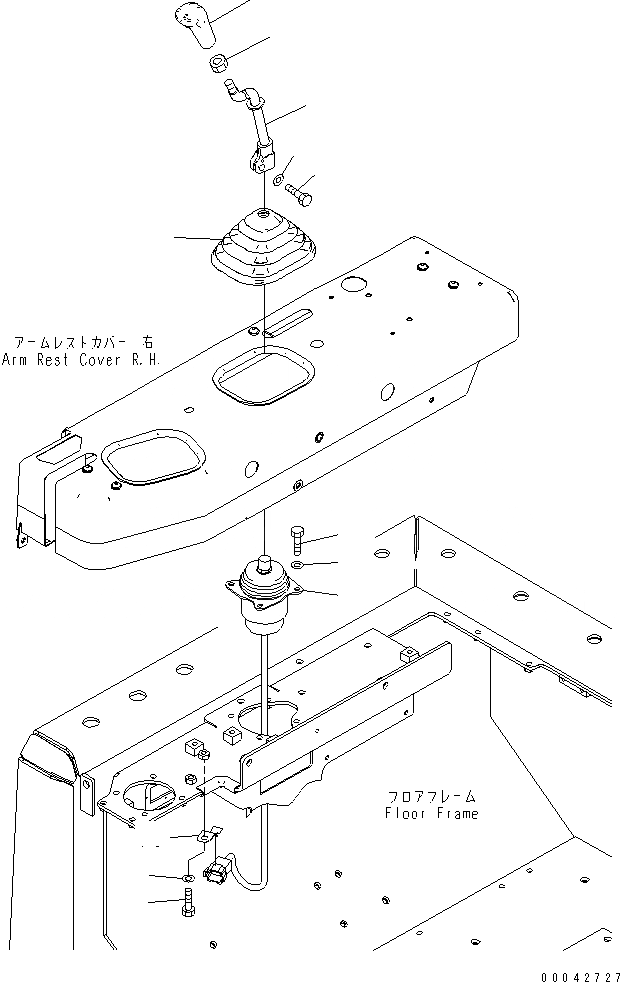 アームレストカバー 右
Arm Rest Cover R.H.

フロアフレーム
Floor Frame

00042727