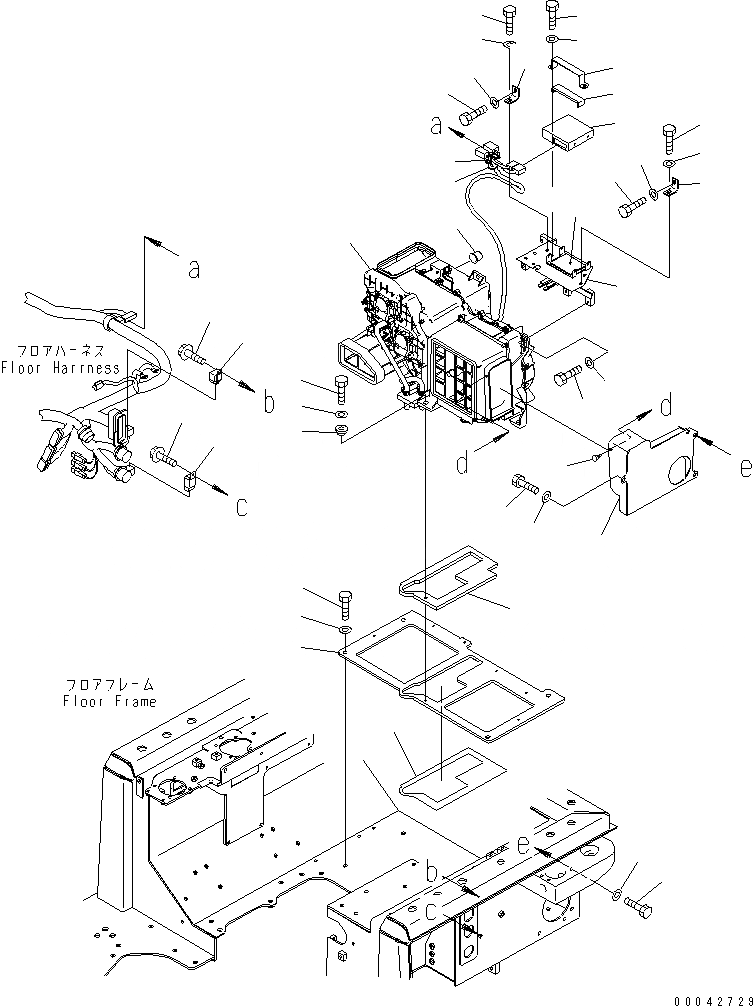 a
a
フロアハーネス
Floor Harrness
b
c
d
d
e
フロアフレーム
Floor Frame
e
b
c
00042729