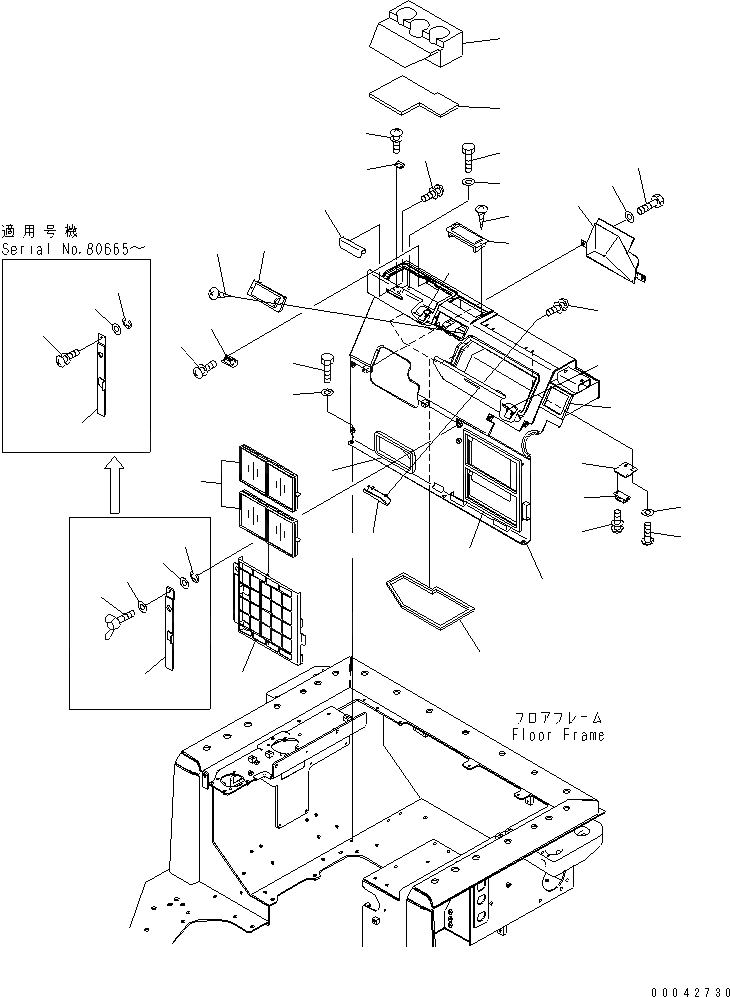 適用号機
Serial No.80665～

フロアフレーム
Floor Frame

00042730