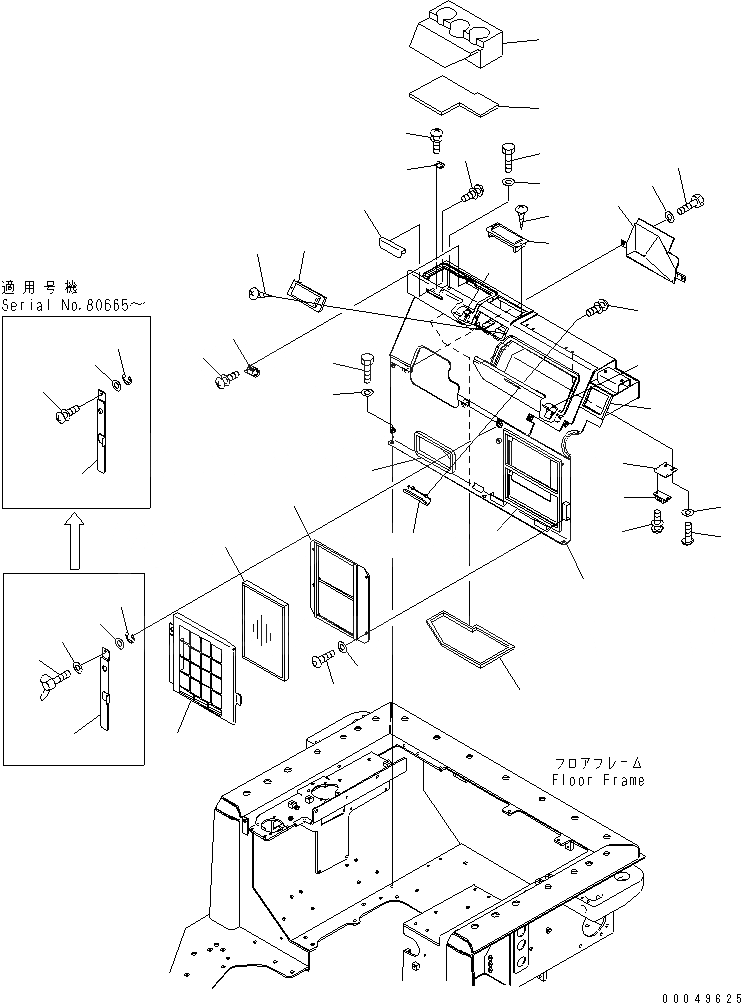 適用号機
Serial No.80665~

フロアフレーム
Floor Frame

00049625