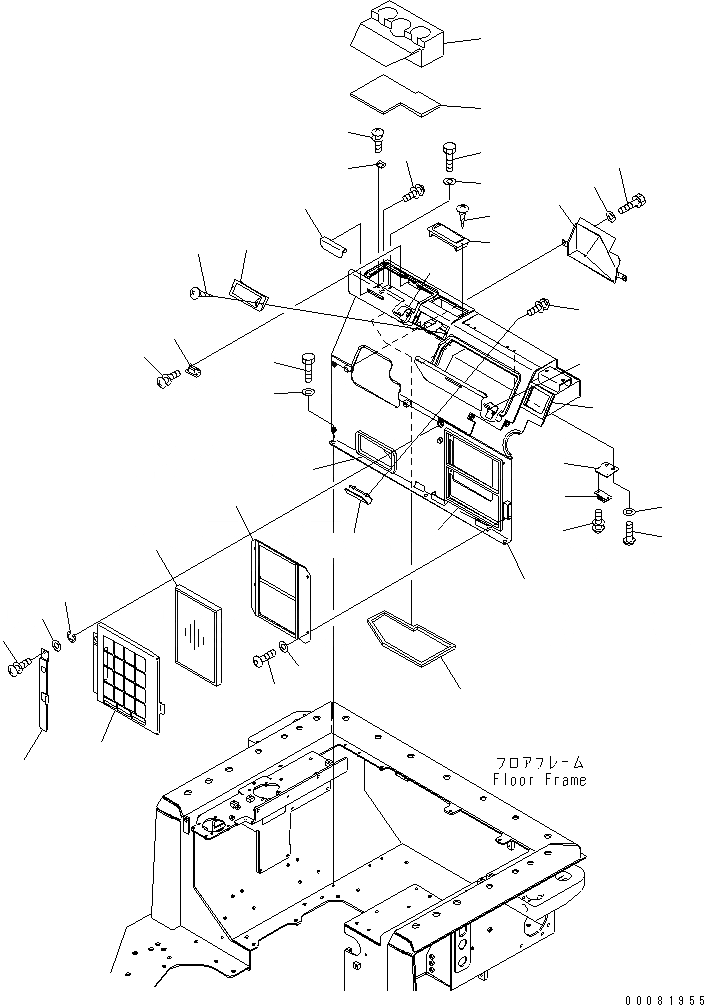 フロアフレーム
Floor Frame

00081955