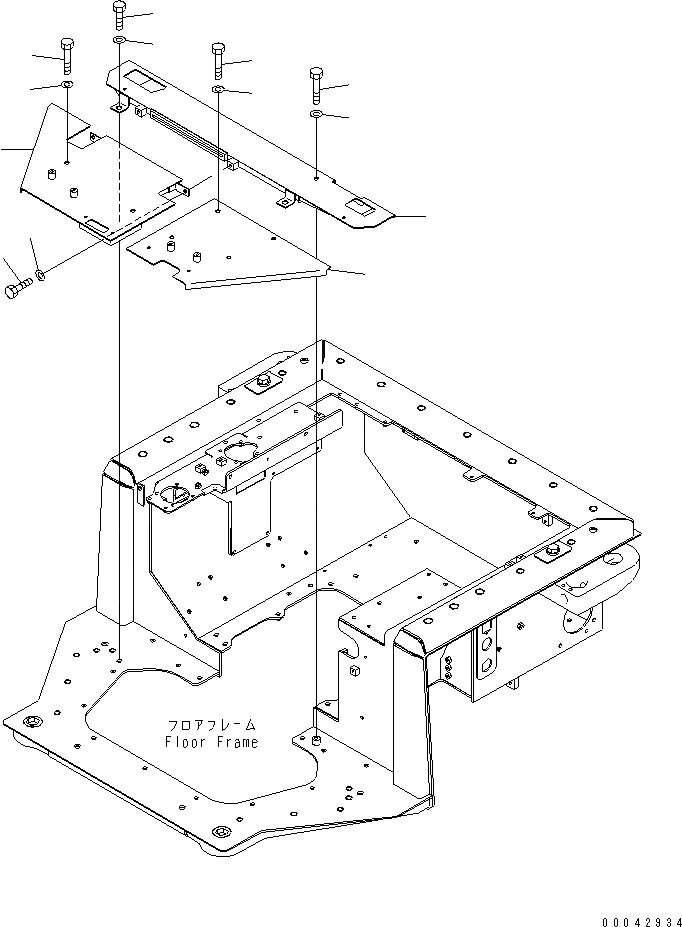 フロアフレーム
Floor Frame

00042934