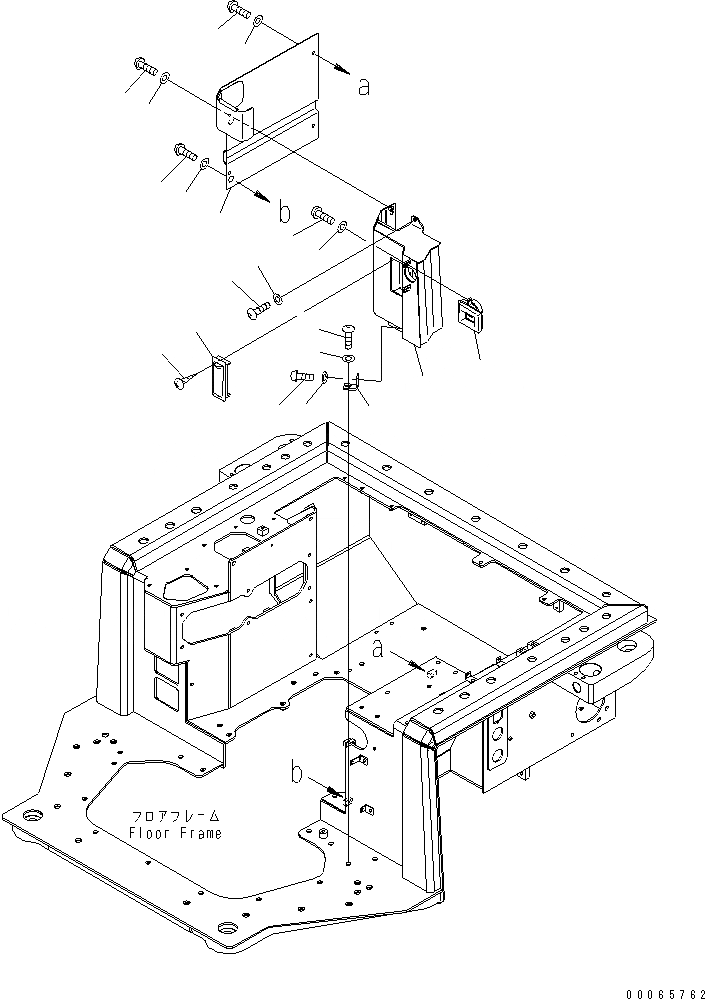 a

b

a

b

フロアフレーム
Floor Frame

00065762